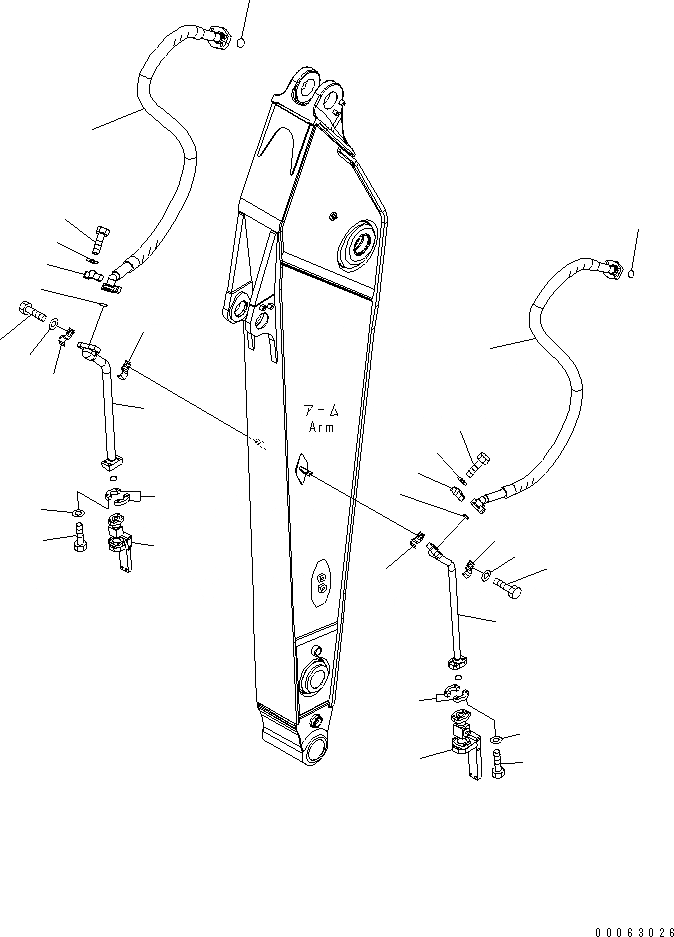 アーム
Arm

00063026