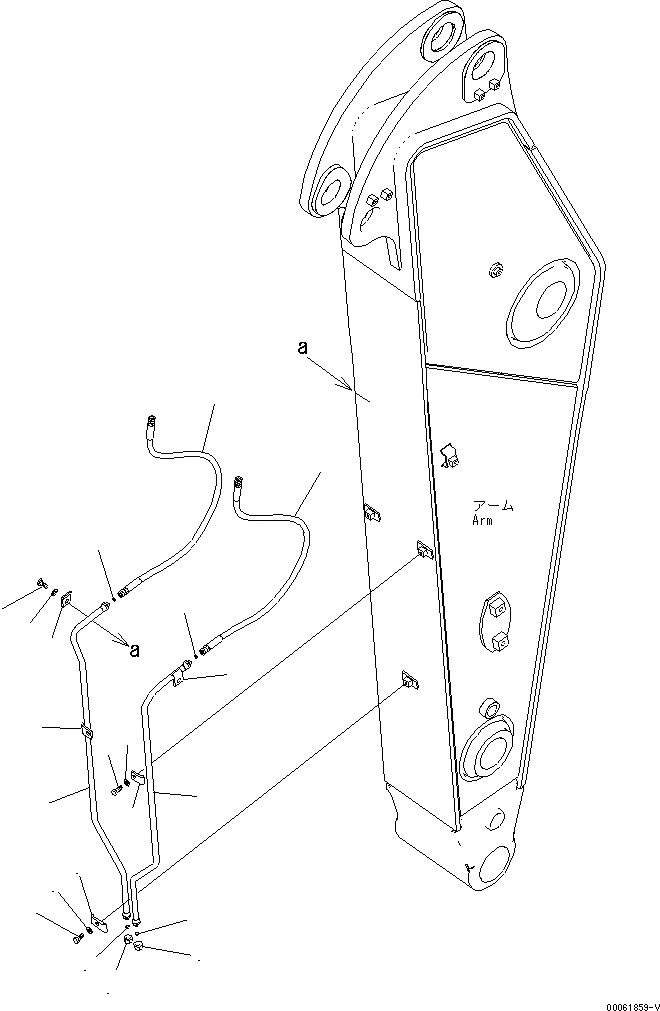 a

アーム
Arm

a

00061859-V