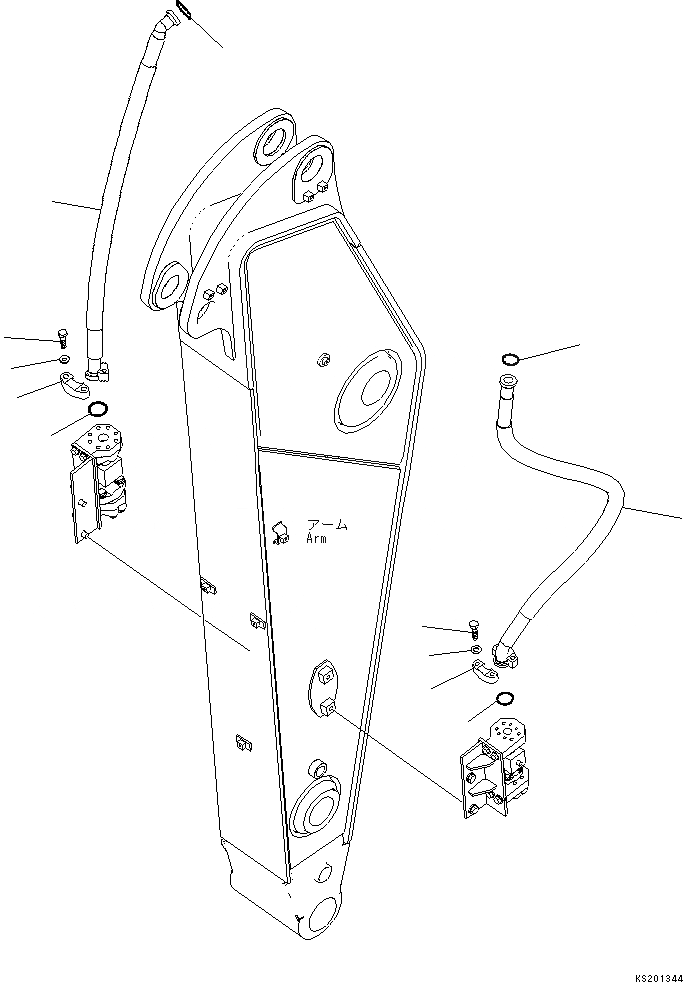 アーム
Arm

KS201344