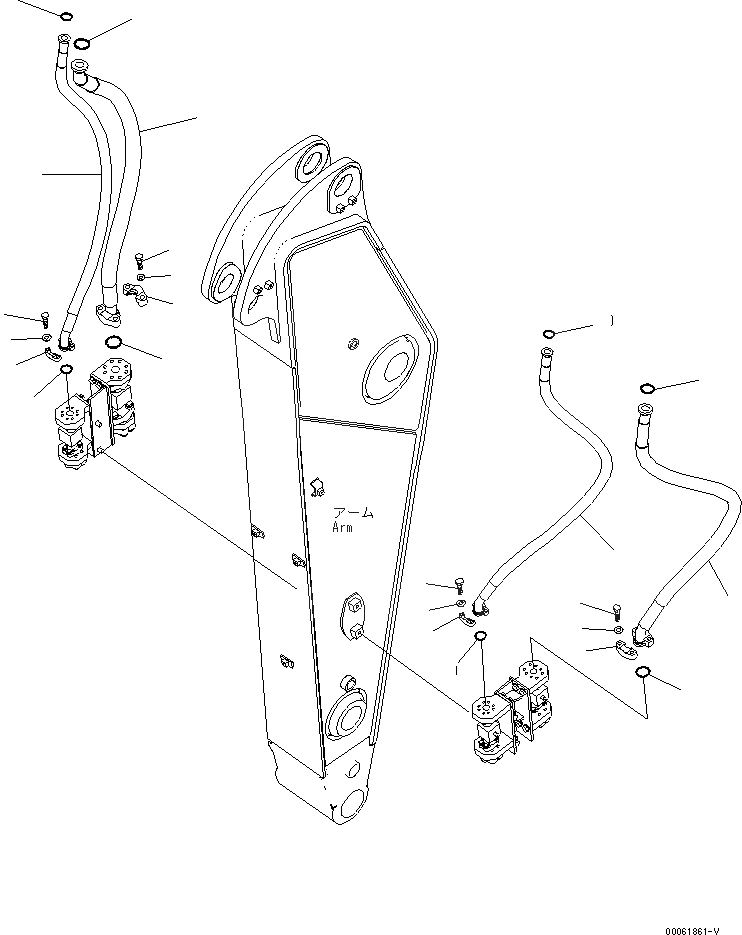 アーム
Arm

00061861-V