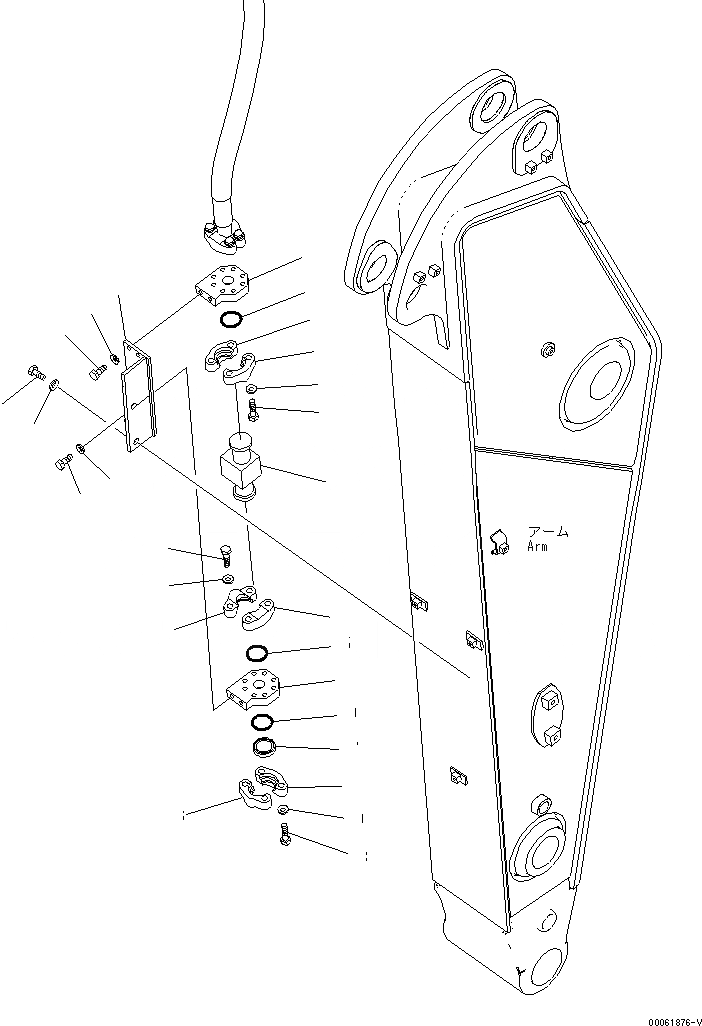 アーム
Arm

00061876-V