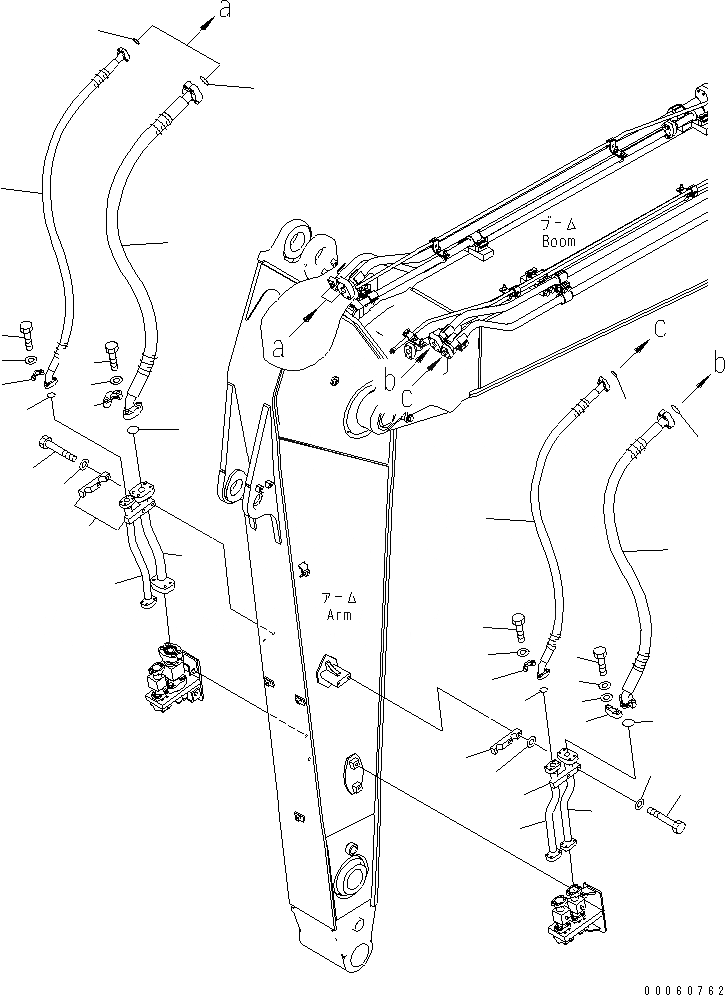 a
ブーム
Boom
a
b
c
c
b
アーム
Arm
00060762