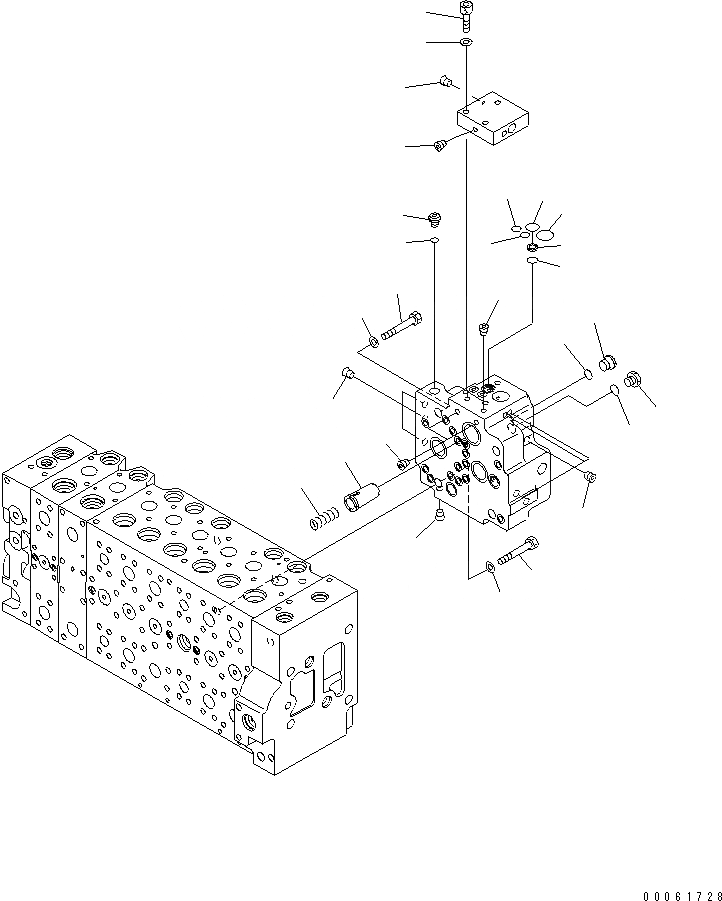 00061728