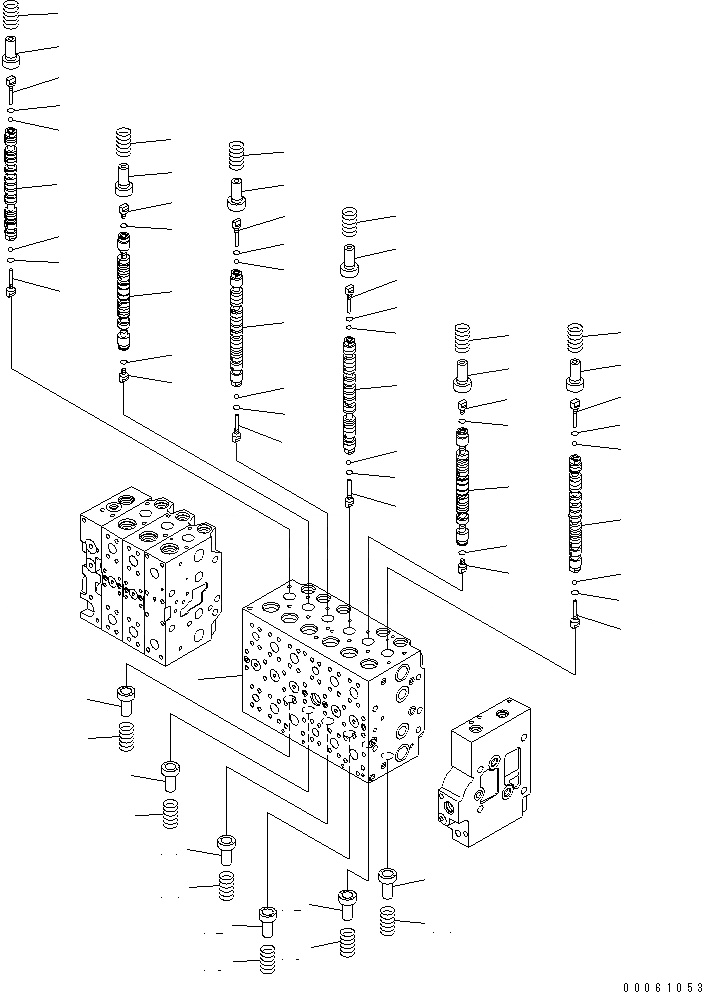 00061053