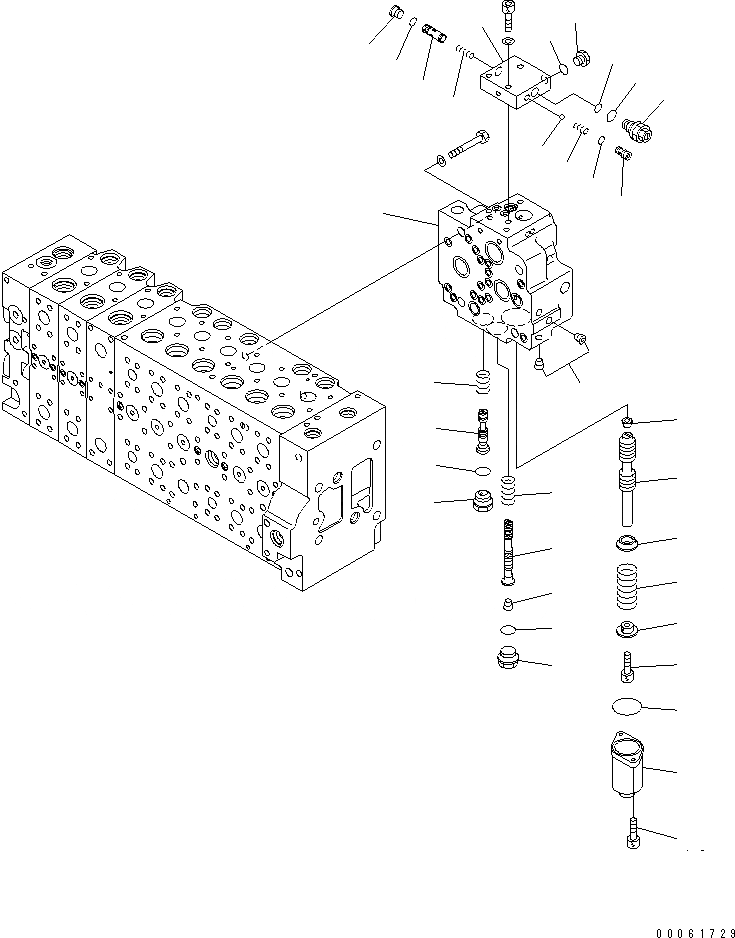 00061729