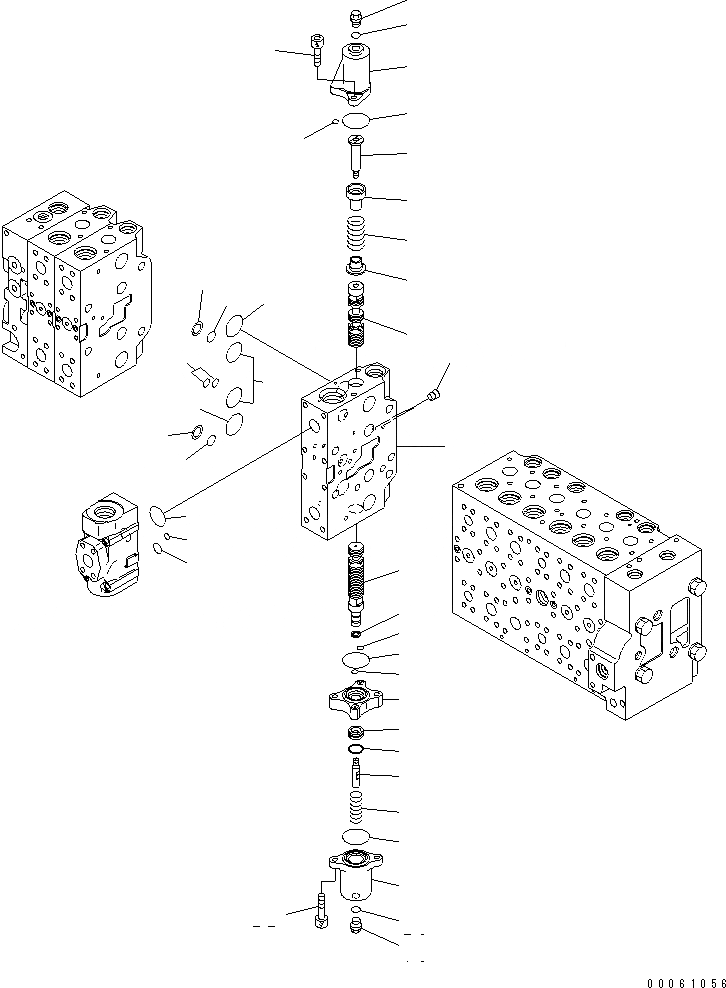 00061056