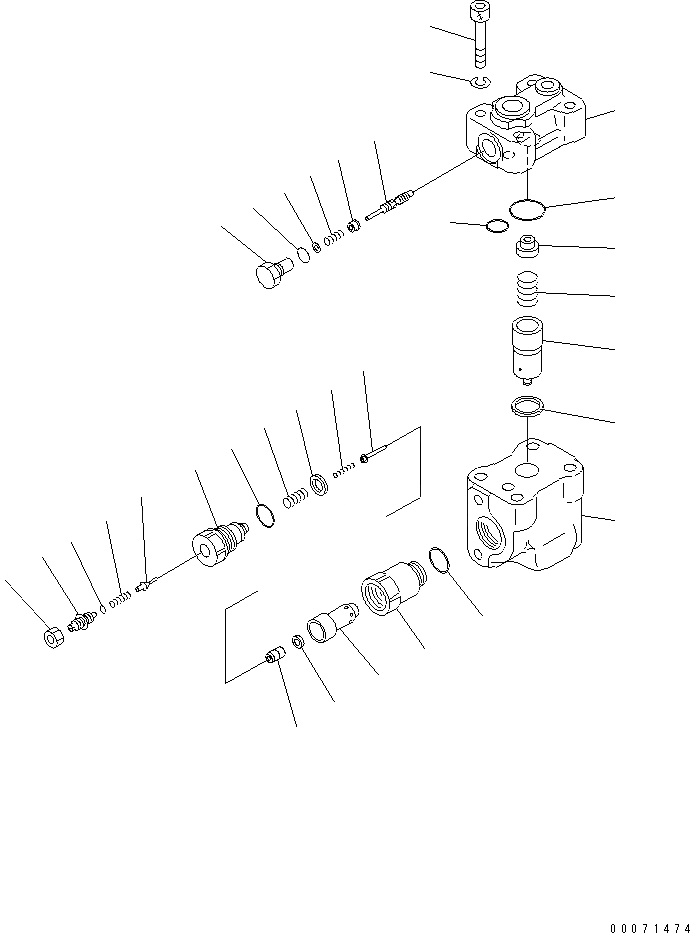 00071474