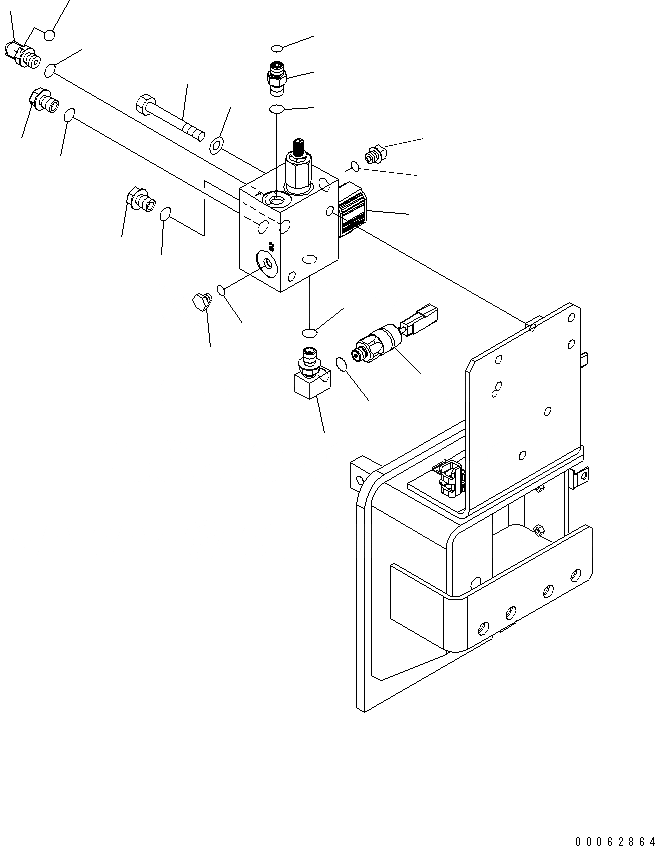 00062864