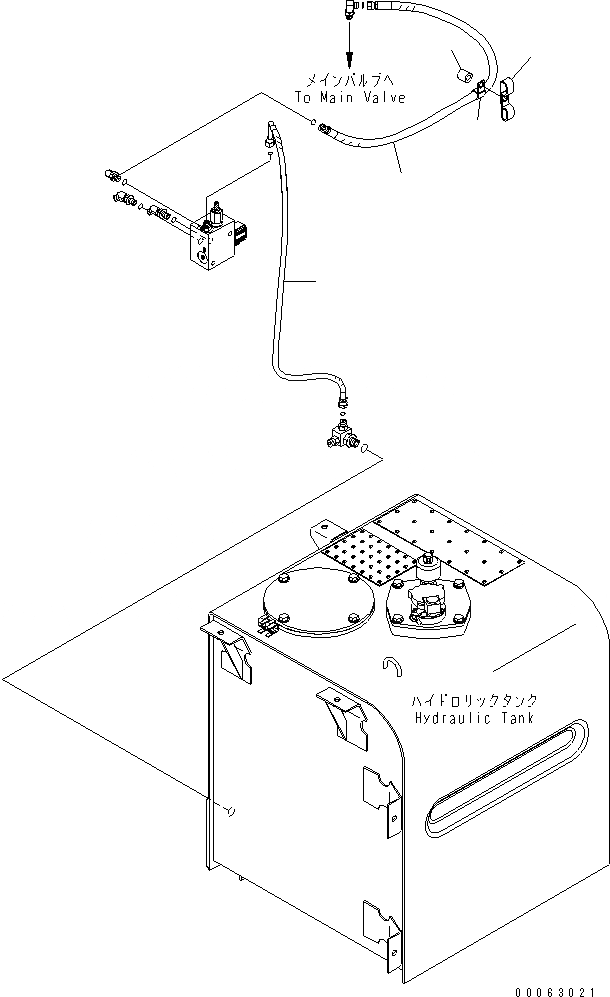 メインバルブへ
To Main Valve

ハイドロリックタンク
Hydraulic Tank

00063021