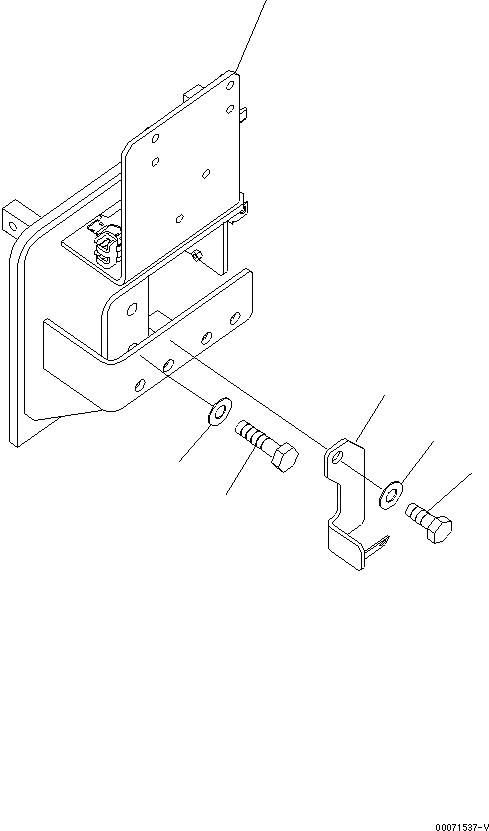 00071537-V