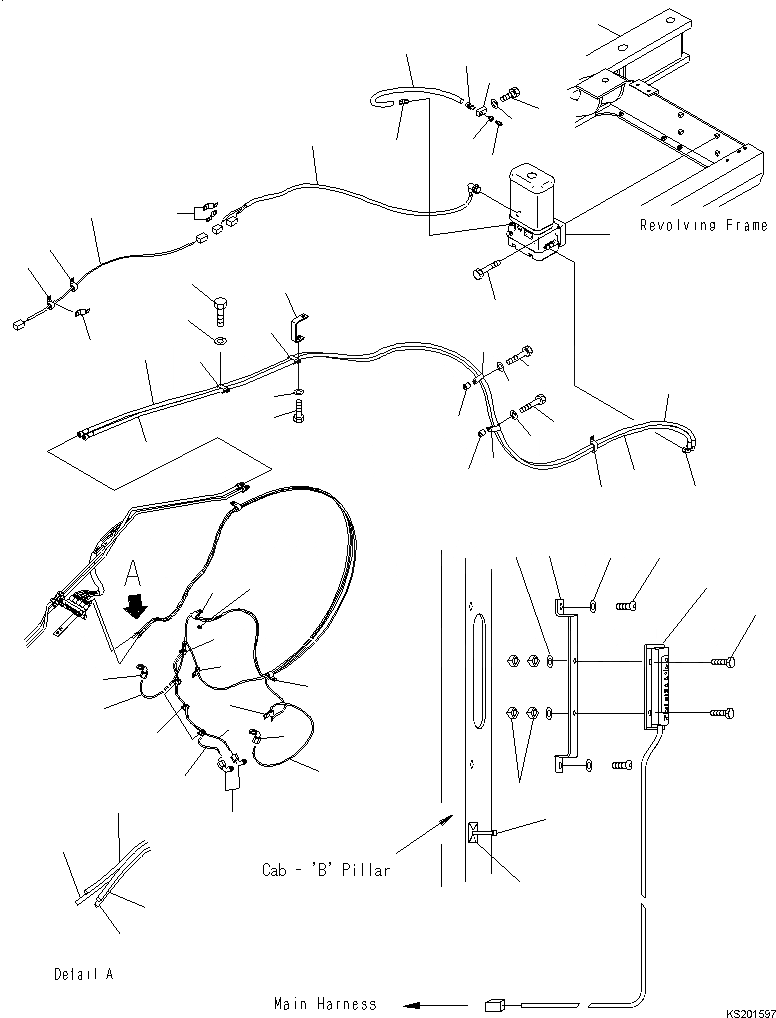 Revolving Frame

A

Cab - 'B' Pillar

Detail A

Main Harness

KS201597