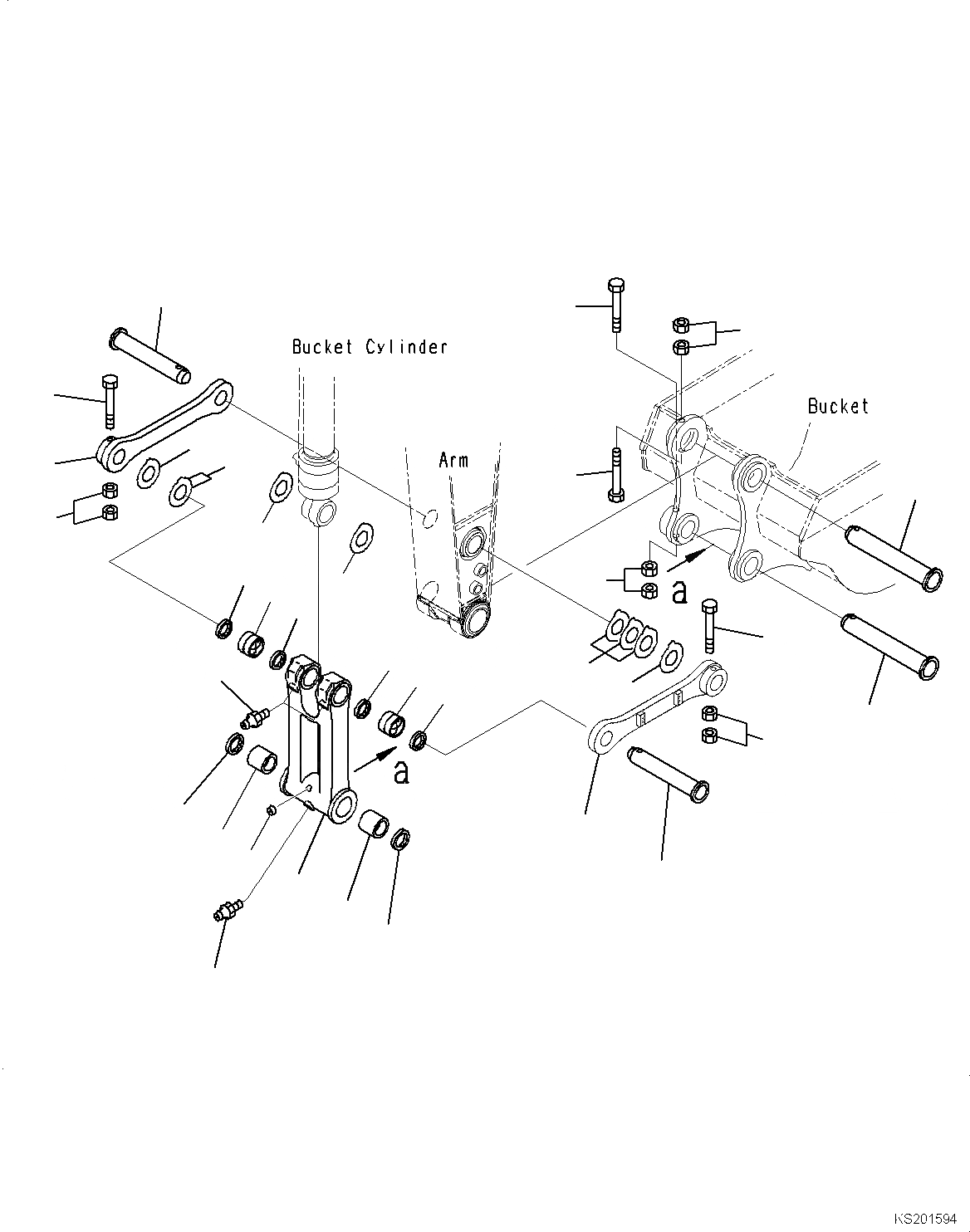 Bucket Cylinder

Arm

Bucket

a

a

KS201594