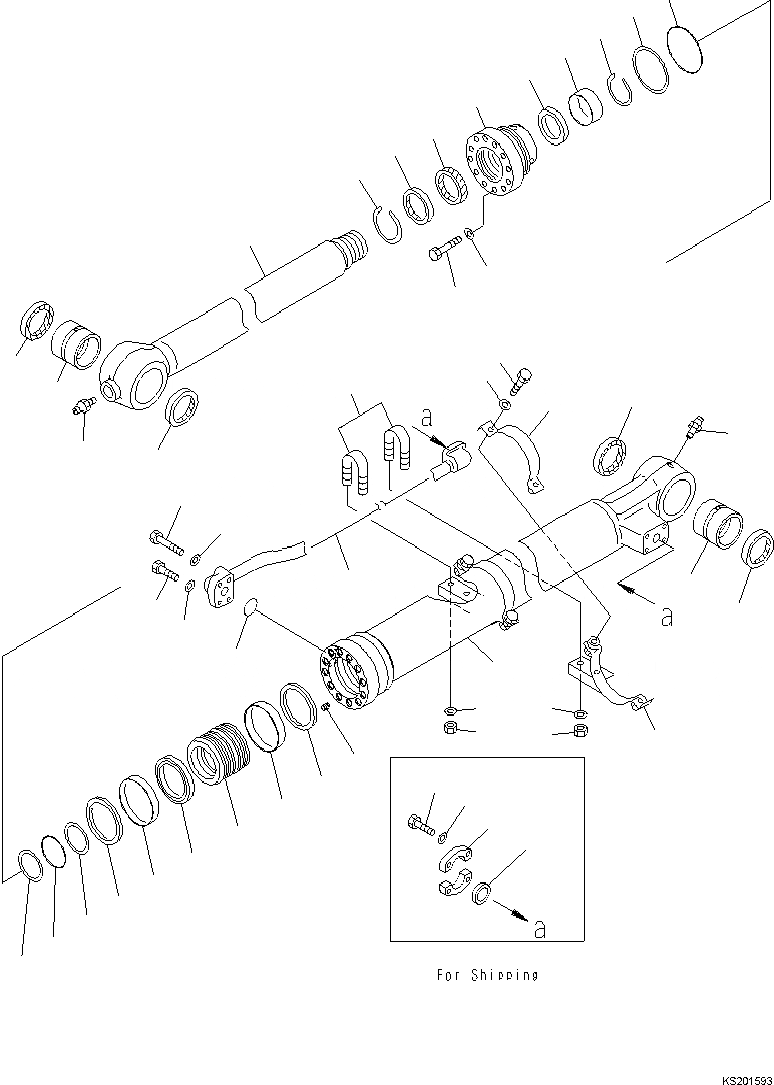 a

a

a

For Shipping

KS201593