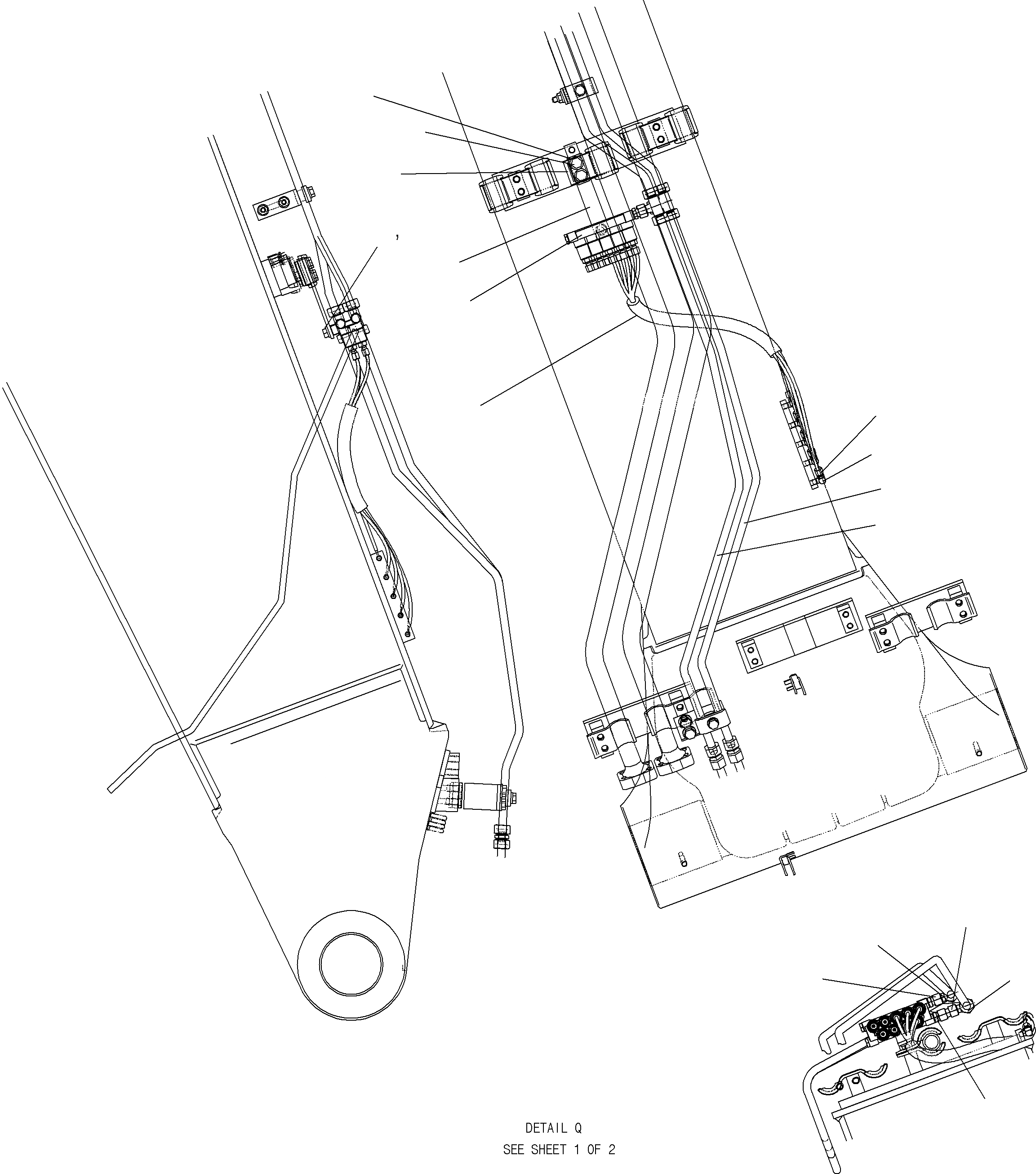 DETAIL Q
SEE SHEET 1 OF 2