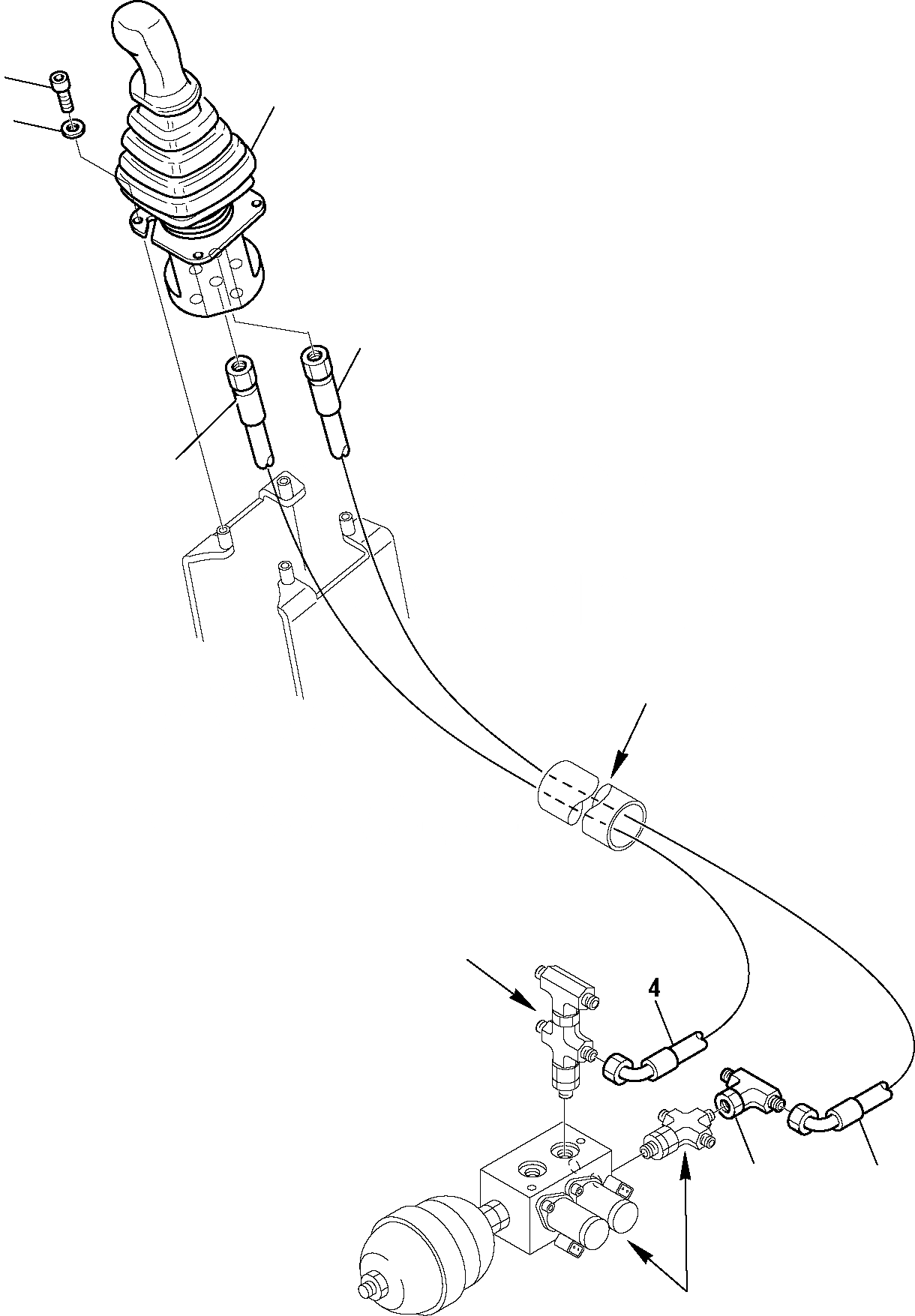 4