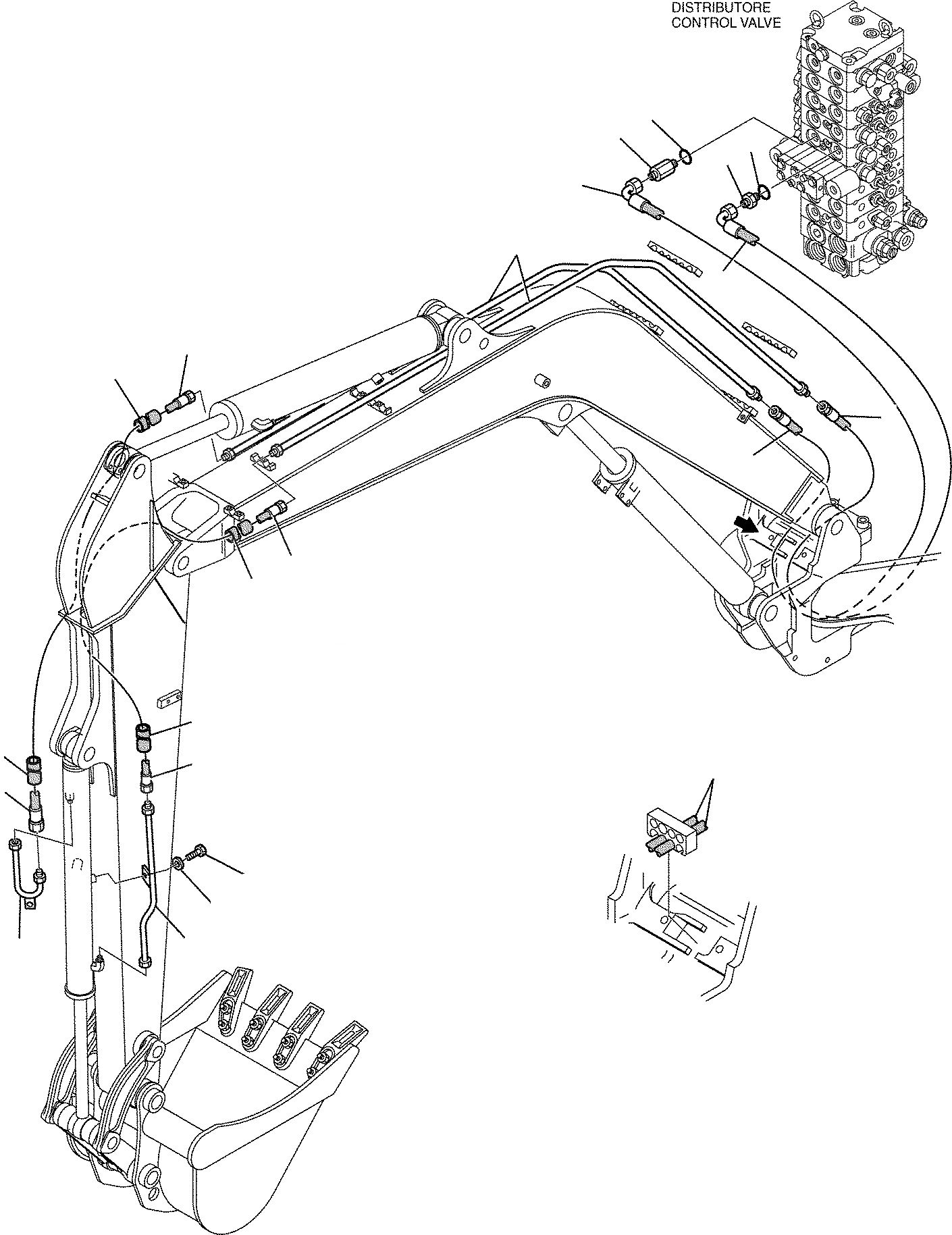 DISTRIBUTORE
CONTROL VALVE