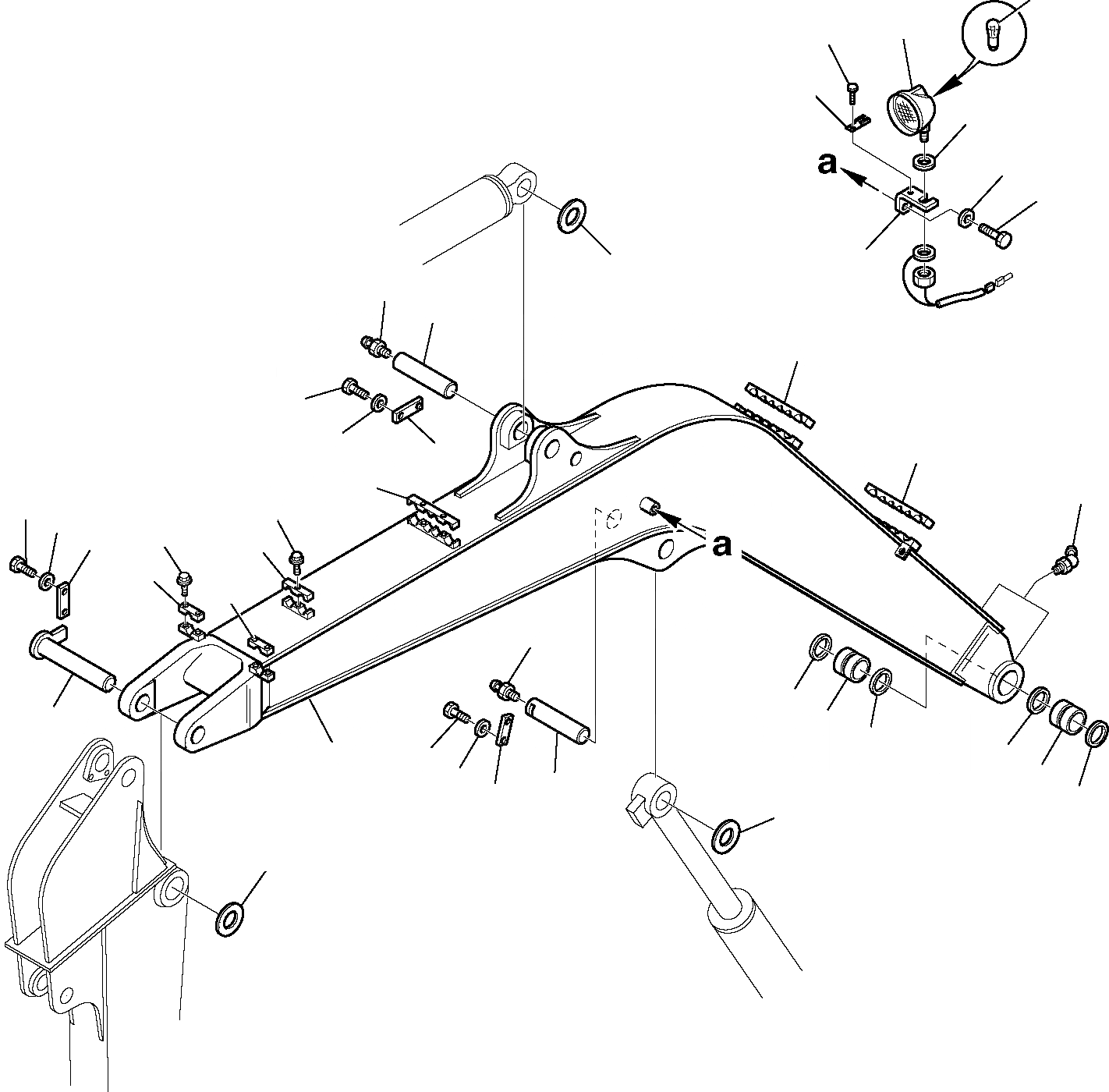 a

a