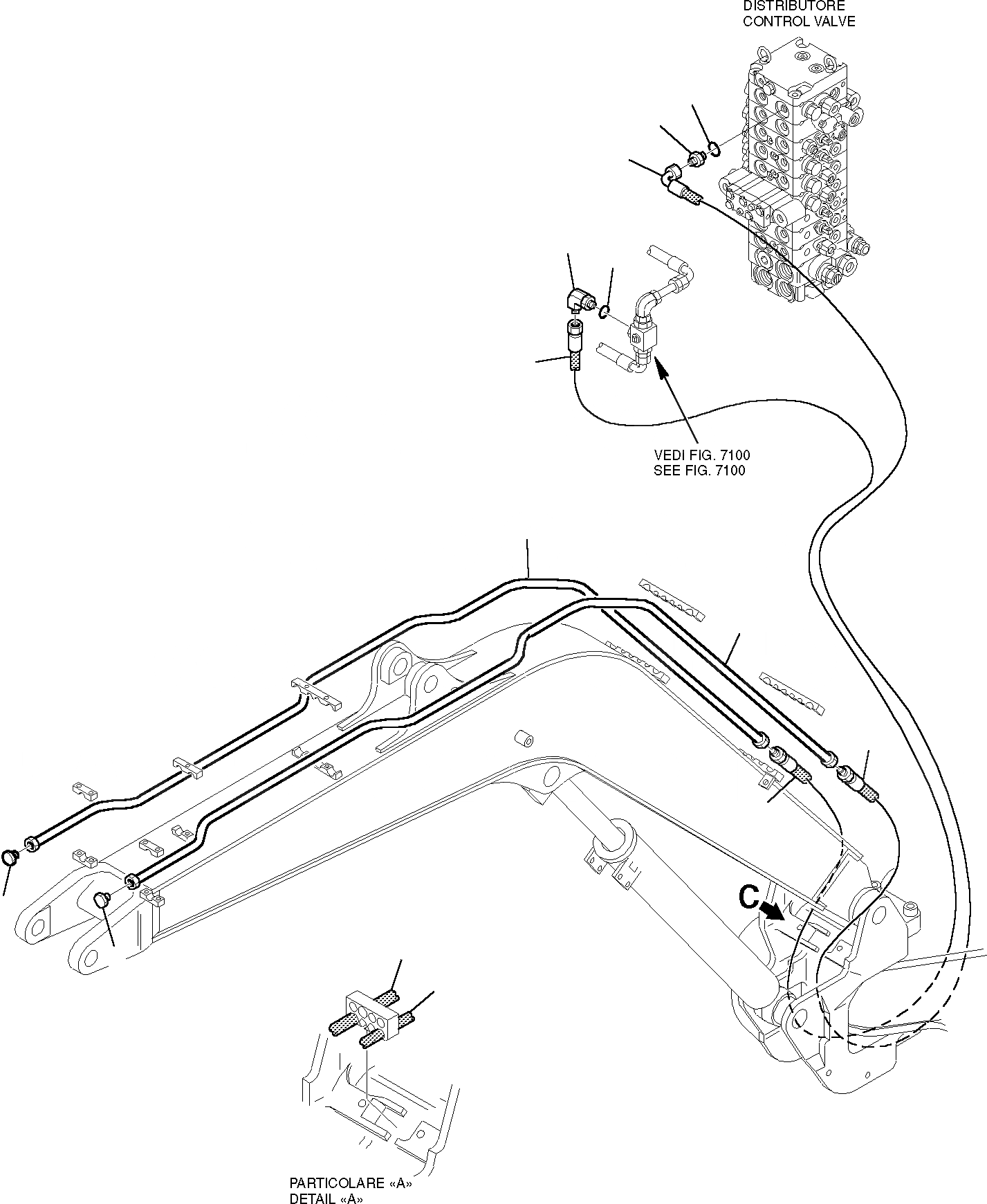 DISTRIBUTORE
CONTROL VALVE

VEDI FIG. 7100
SEE FIG. 7100

C

PARTICOLARE «A»
DETAIL «A»