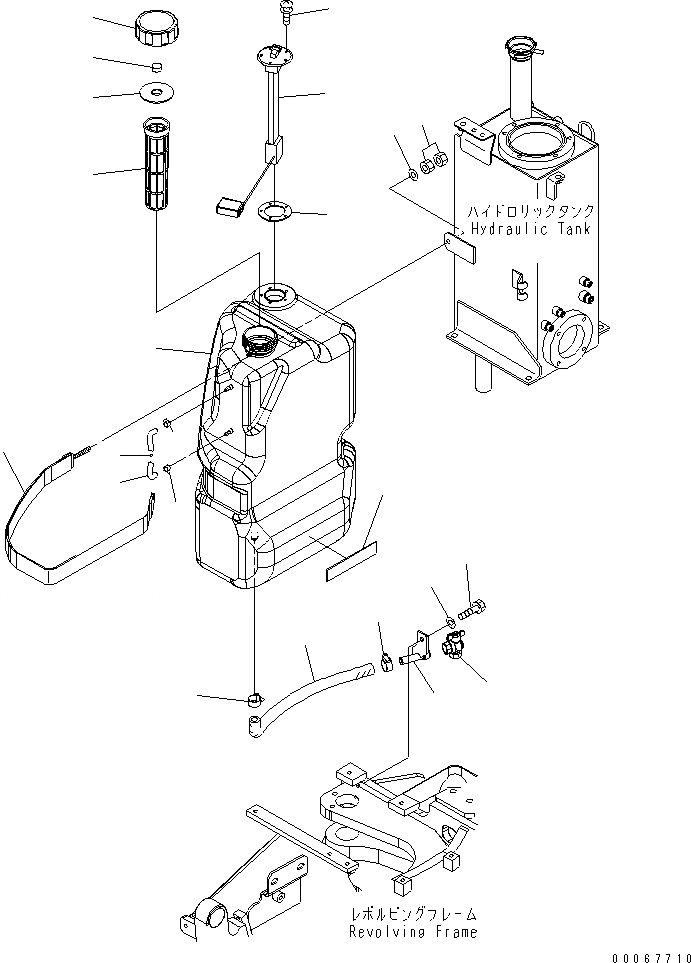 ハイドロリックタンク
Hydraulic Tank

レボルビングフレーム
Revolving Frame

00067710