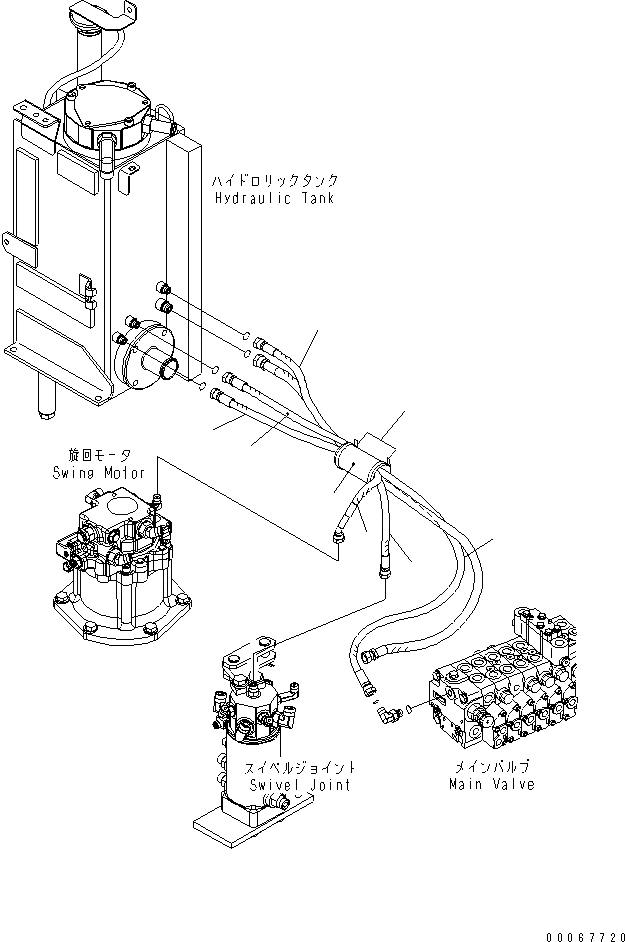 ハイドロリックタンク
Hydraulic Tank

旋回モータ
Swing Motor

スイベルジョイント
Swivel Joint

メインバルブ
Main Valve

00067720