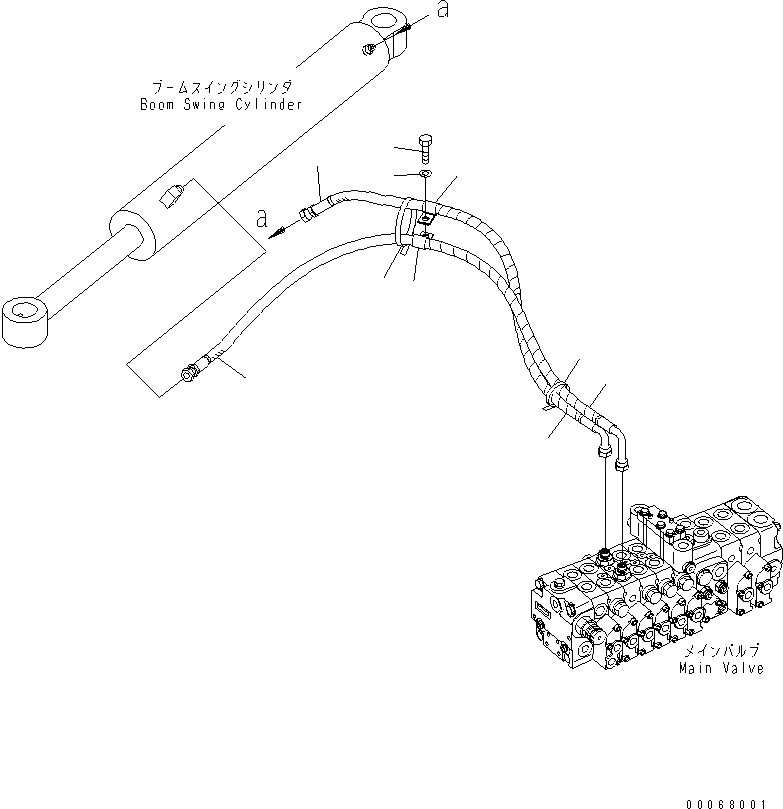 a

ブームスイングシリンダ
Boom Swing Cylinder

a

メインバルブ
Main Valve

00068001