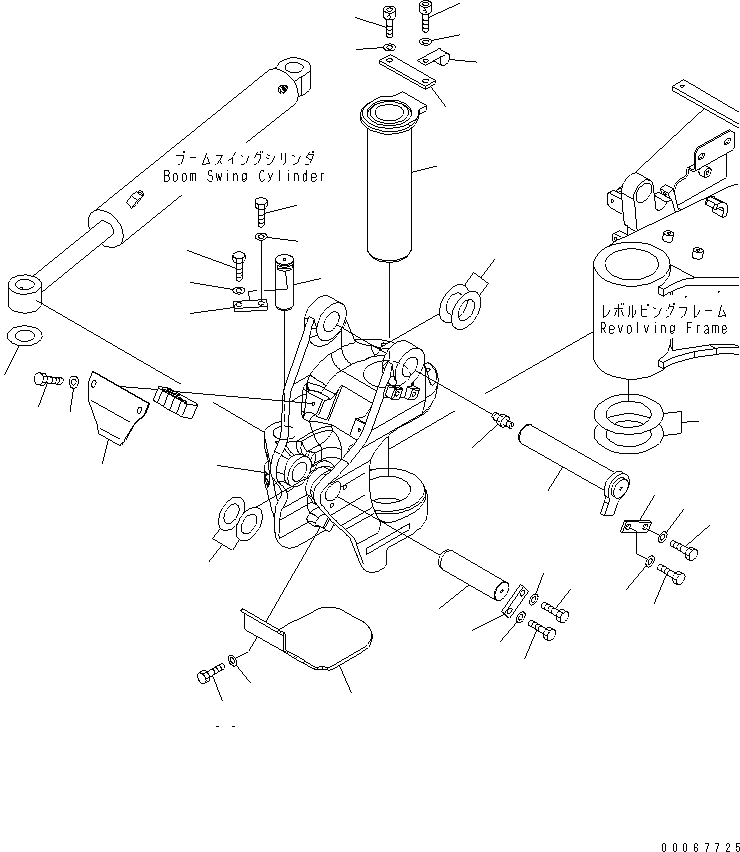 ブームスイングシリンダ
Boom Swing Cylinder

レボルビングフレーム
Revolving Frame

00067725