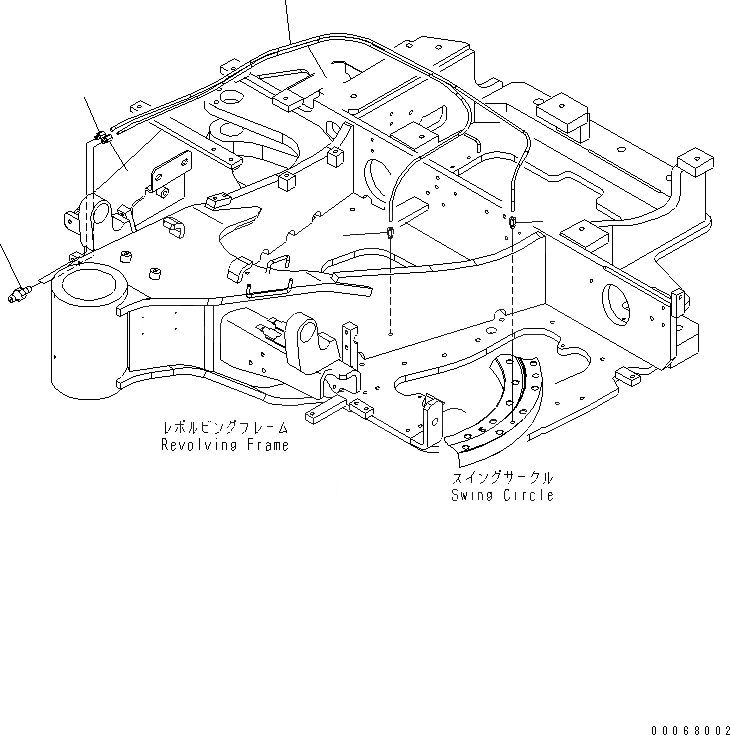 レボルビングフレーム
Revolving Frame

スイングサークル
Swing Circle

00068002