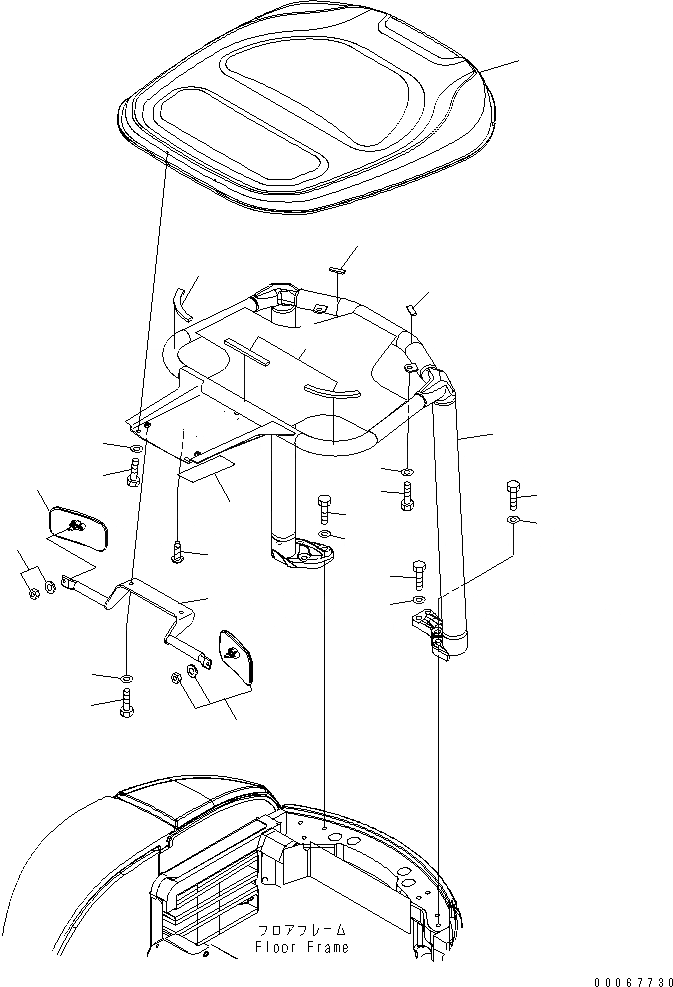 フロアフレーム
Floor Frame

00067730