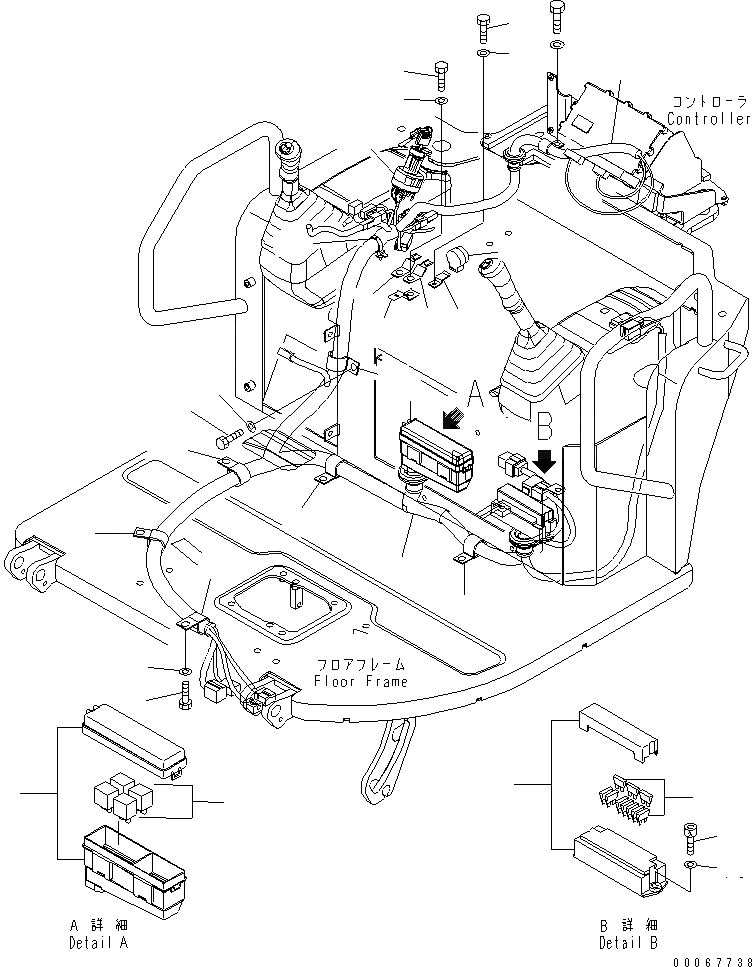 コントローラ
Controller

A

B

フロアフレーム
Floor Frame

A 詳 細
Detail A

B 詳 細
Detail B

00067738