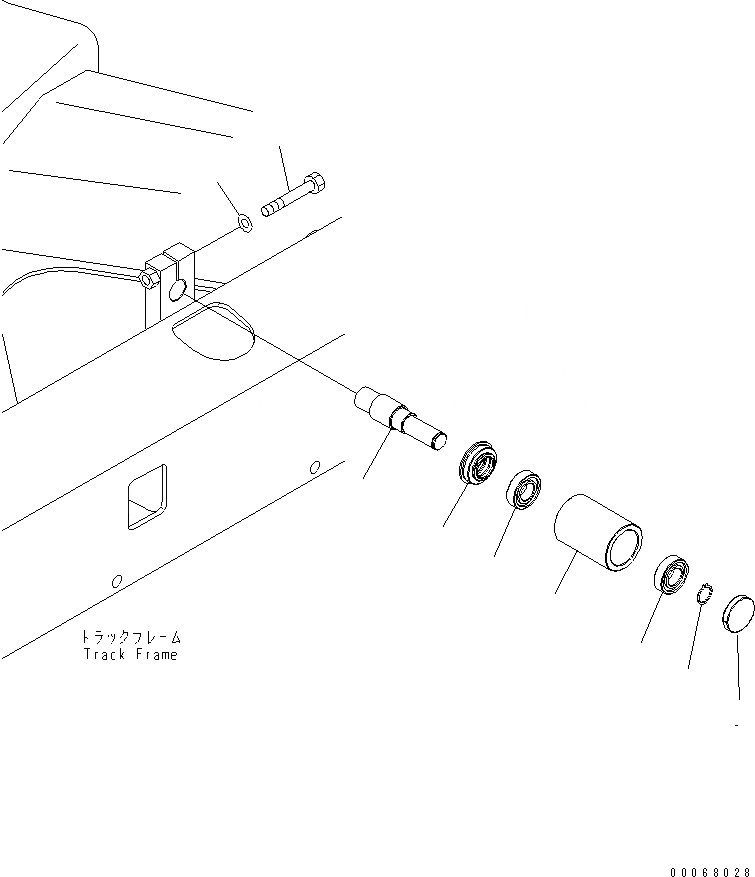 トラックフレーム
Track Frame

00068028