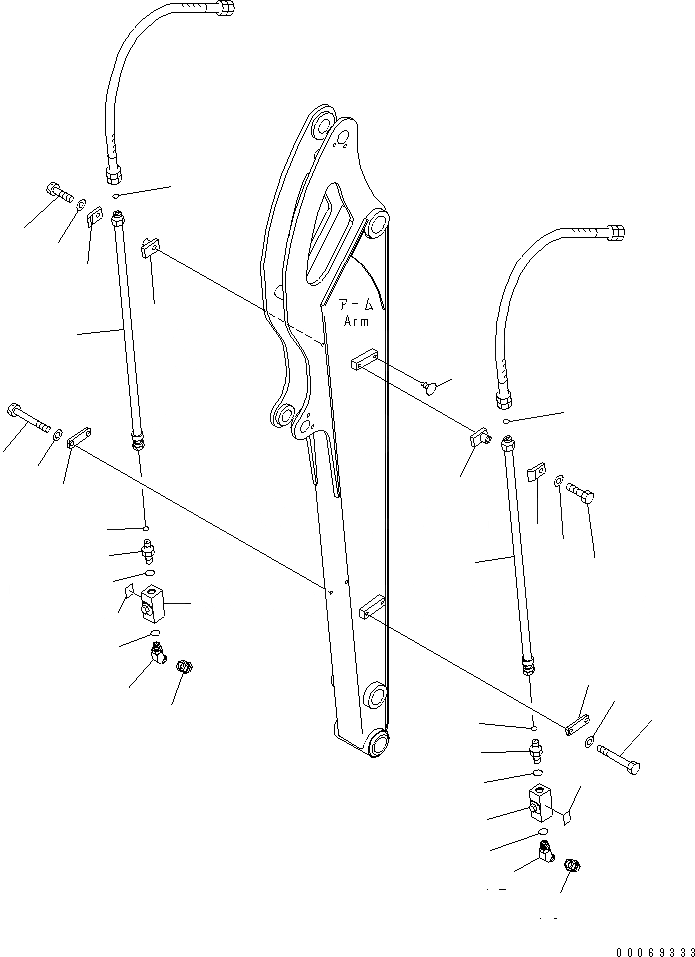 アーム
Arm

00069333