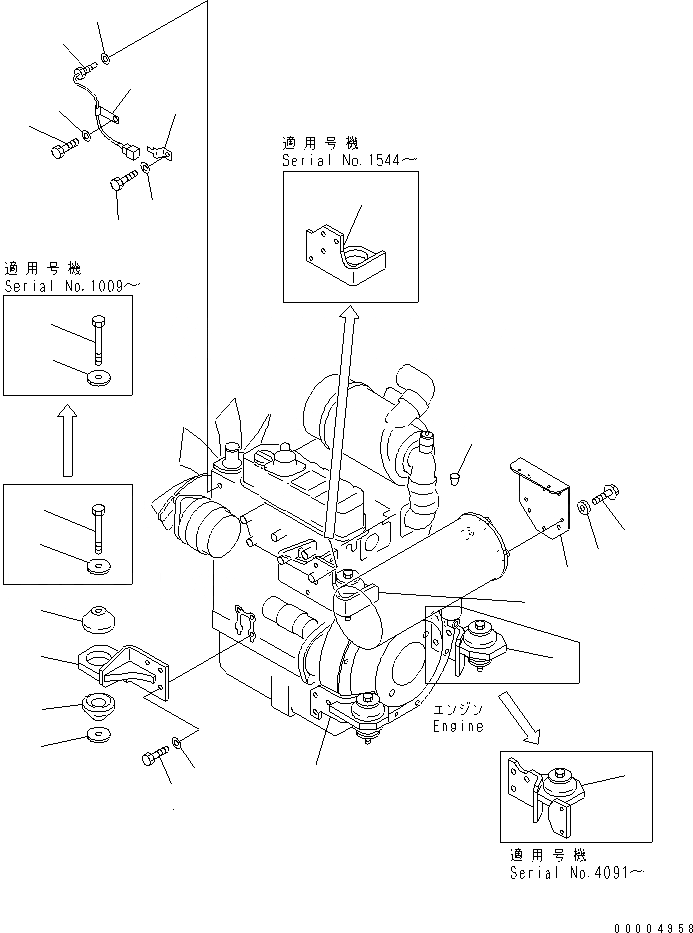 適用号機
Serial No.1544～

適用号機
Serial No.1009～

エンジン
Engine

適用号機
Serial No.4091～

00004958