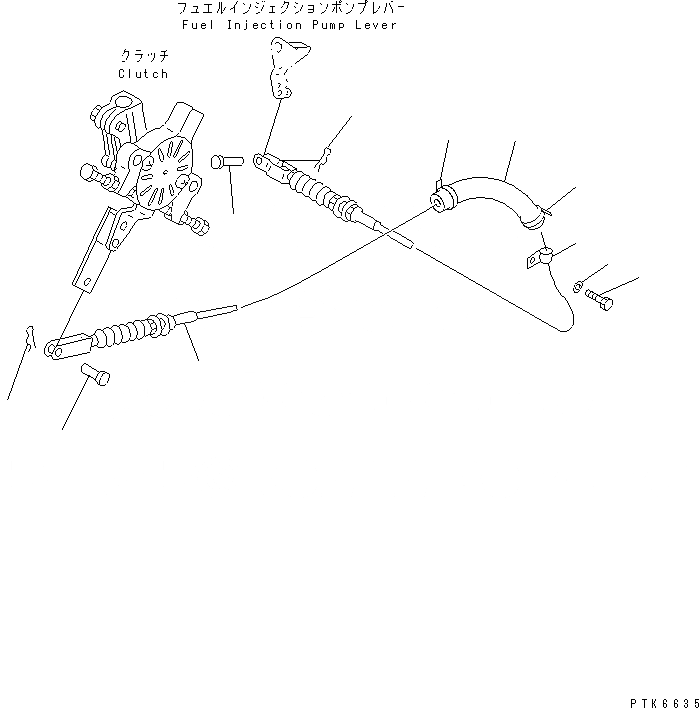 フュエルインジェクションポンプレバー
Fuel Injection Pump Lever

クラッチ
Clutch

PTK6635