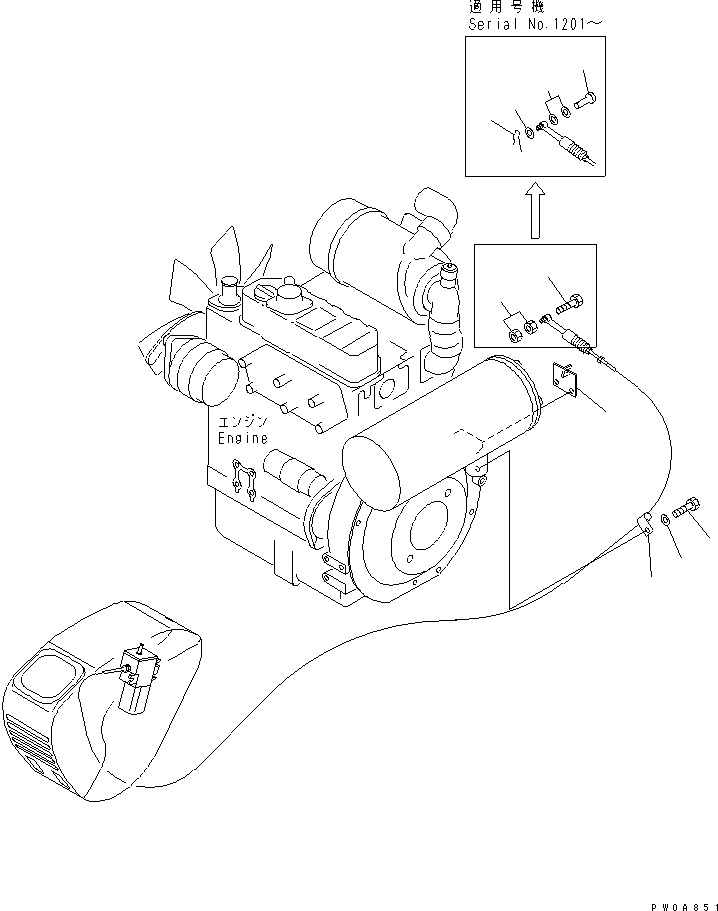 適用号機
Serial No.1201～

エンジン
Engine

PW0A851