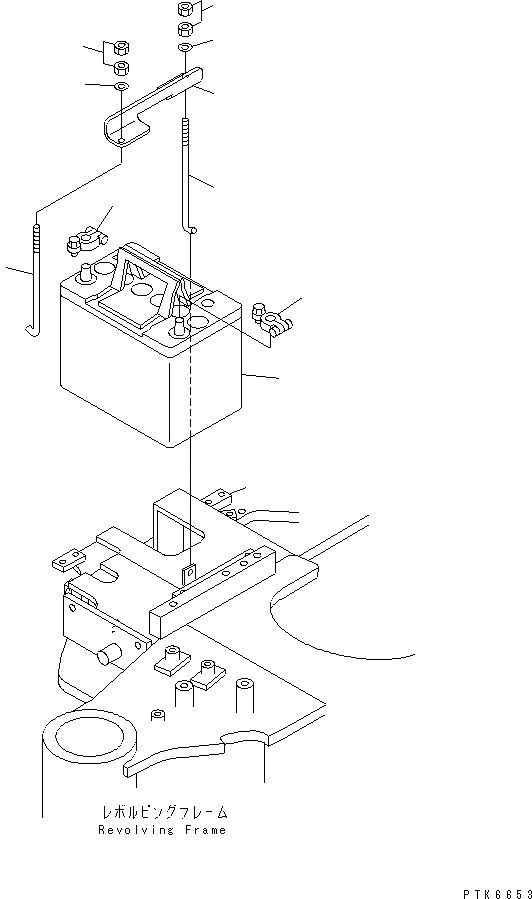 レボルビングフレーム
Revolving Frame

PTK6653