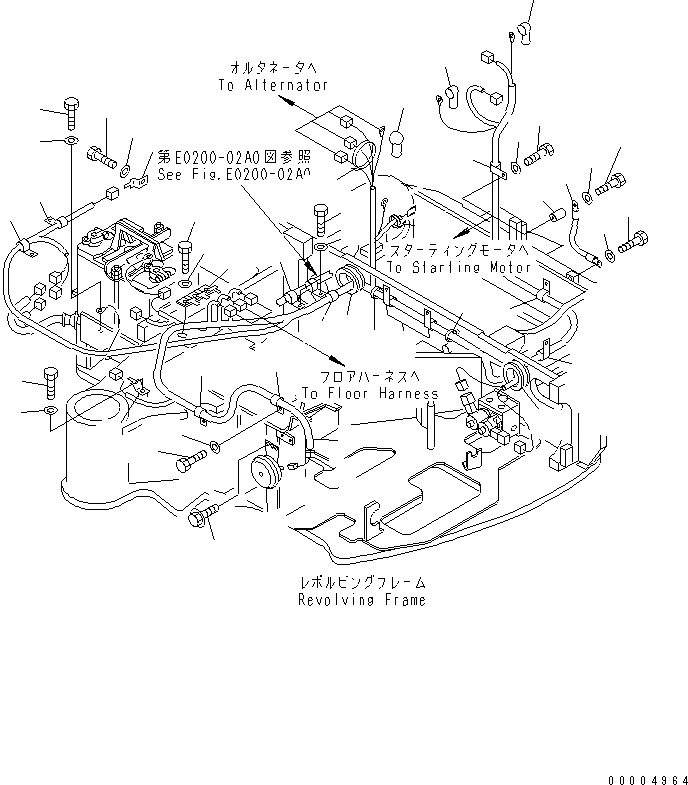 オルタネータへ
To Alternator

第E0200-02A0図参照
See Fig.E0200-02A0

スターティングモータへ
To Starting Motor

フロアハーネスへ
To Floor Harness

レボルビングフレーム
Revolving Frame

00004964