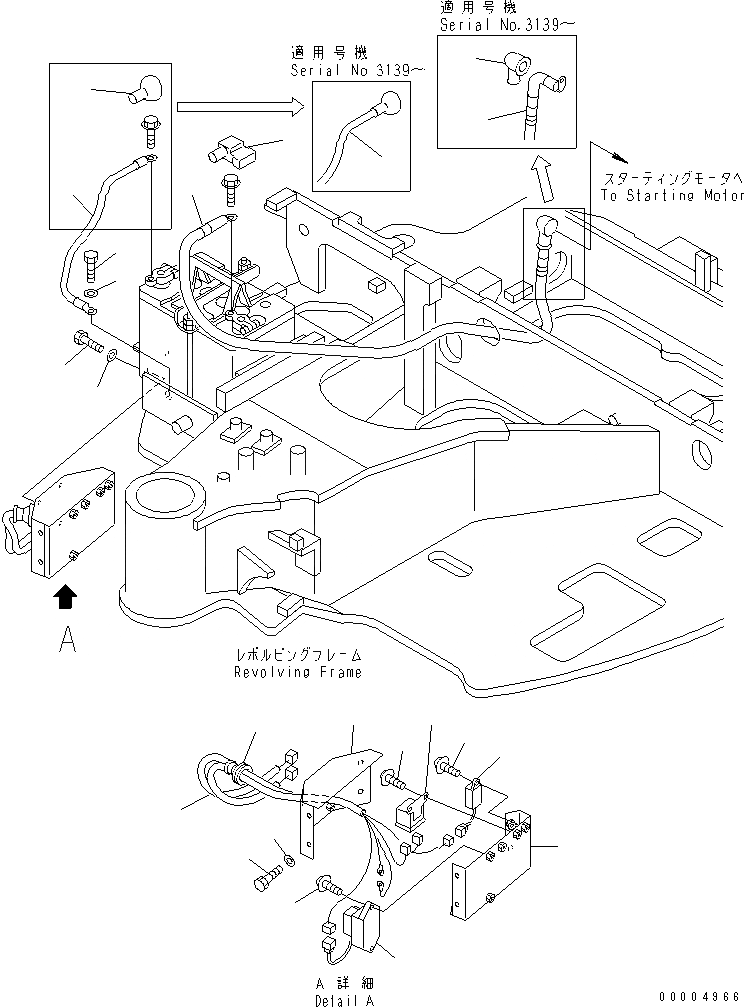 適用号機
Serial No.3139～

適用号機
Serial No 3139～

スターティングモータへ
To Starting Motor

A

レボルビングフレーム
Revolving Frame

A 詳細
Detail A

00004966