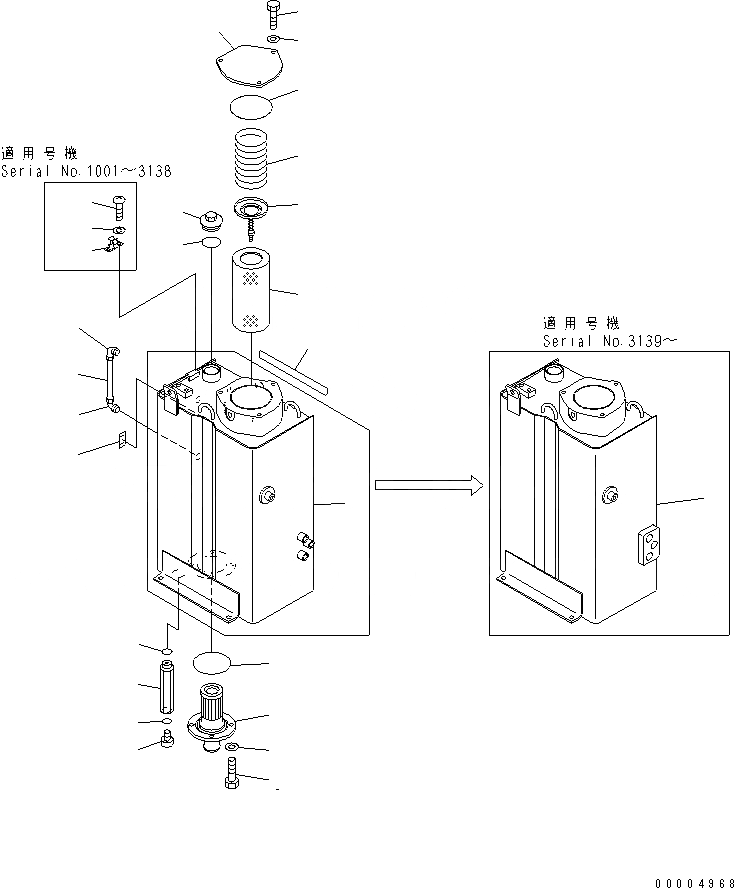 適用号機
Serial No.1001～3138

適用号機
Serial No.3139～

00004968