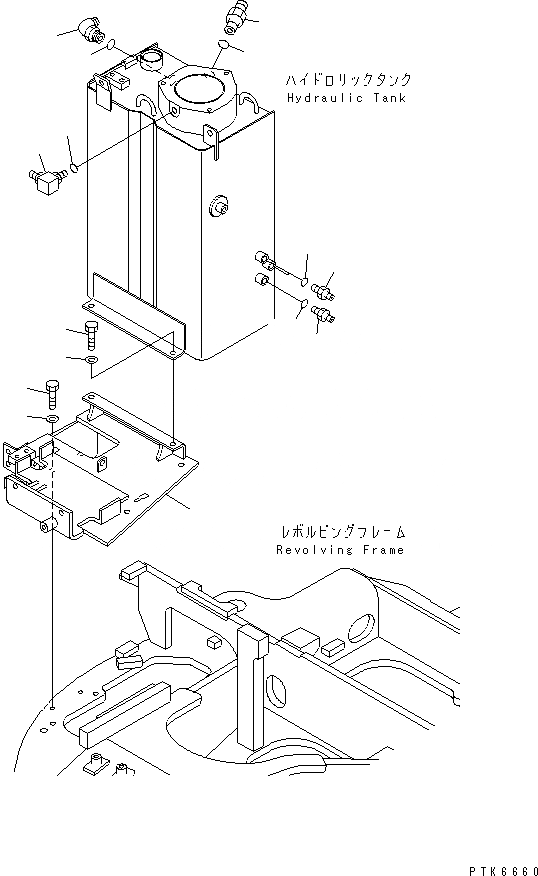 ハイドロリックタンク
Hydraulic Tank

レボルビングフレーム
Revolving Frame

PTK6660