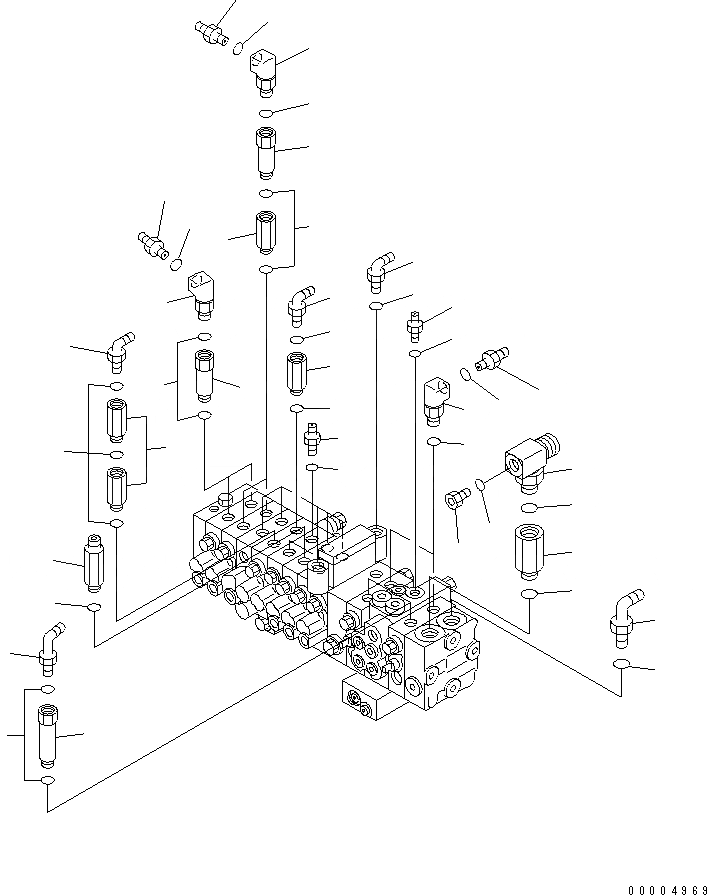 00004969