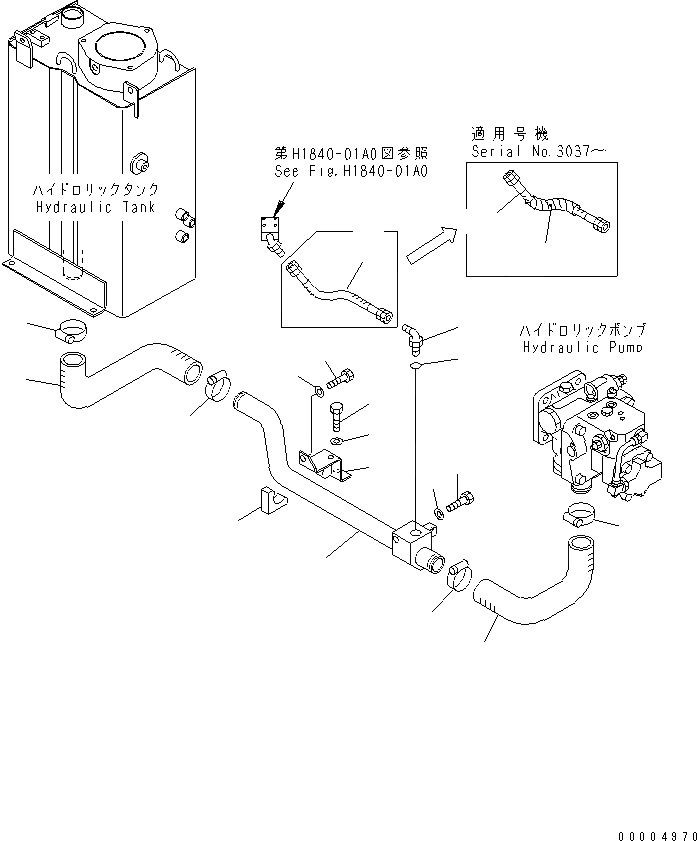 ハイドロリックタンク
Hydraulic Tank

第H1840-01A0図参照
See Fig.H1840-01A0

適用号機
Serial No.3037~

ハイドロリックポンプ
Hydraulic Pump

00004970