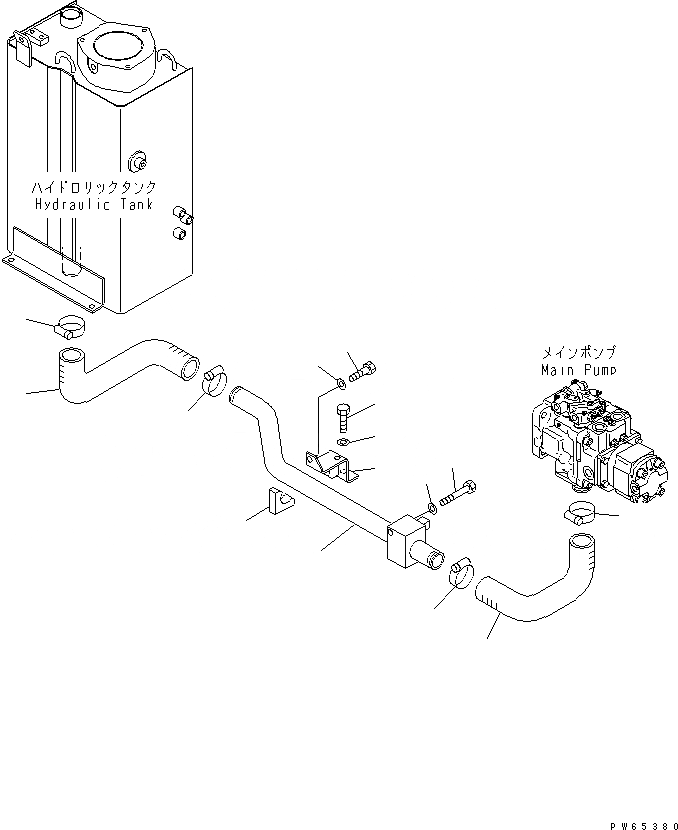 ハイドロリックタンク
Hydraulic Tank

メインポンプ
Main Pump

PW65380