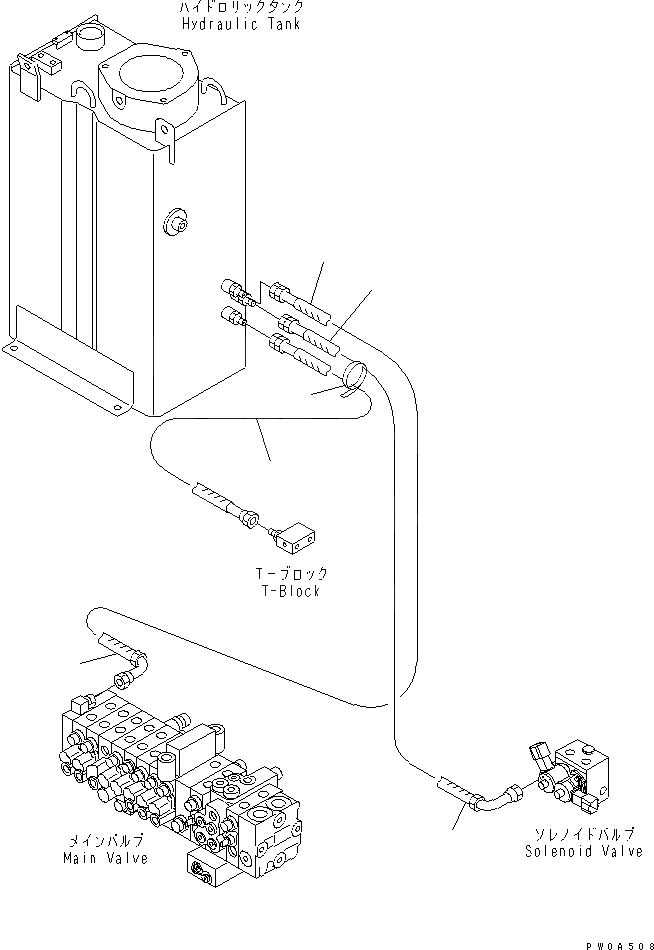 ハイドロリックタンク
Hydraulic Tank

T-ブロック
T-Block

メインバルブ
Main Valve

ソレノイドバルブ
Solenoid Valve

PW0A508