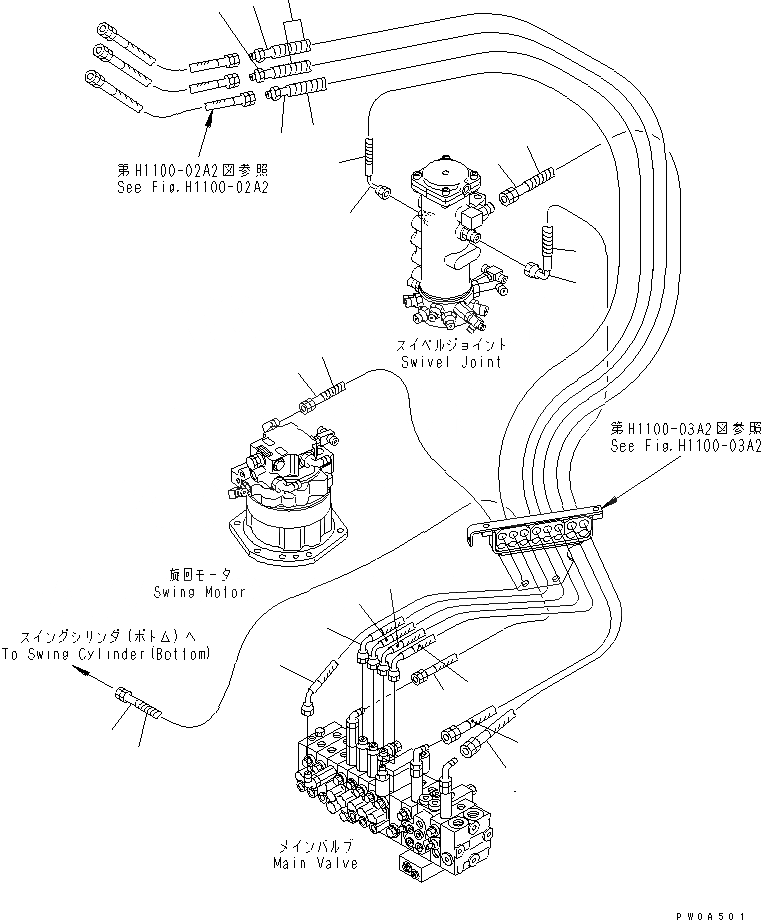 第H1100-02A2図参照
See Fig.H1100-02A2

スイベルジョイント
Swivel Joint

第H1100-03A2図参照
See Fig.H1100-03A2

旋回モータ
Swing Motor

スイングシリンダ(ボトム)へ
To Swing Cylinder(Bottom)

メインバルブ
Main Valve

PW0A501