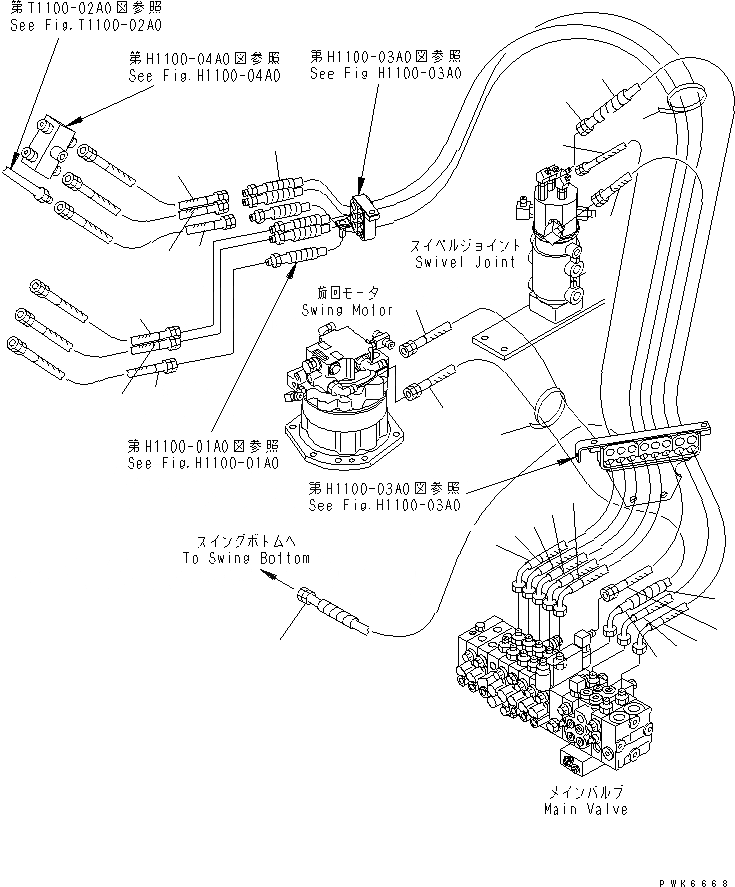 第T1100-02A0図参照
See Fig.T1100-02A0

第H1100-04A0図参照
See Fig.H1100-04A0

第H1100-03A0図参照
See Fig H1100-03A0

スイベルジョイント
Swivel Joint

旋回モータ
Swing Motor

第H1100-01A0図参照
See Fig.H1100-01A0

第H1100-03A0図参照
See Fig.H1100-03A0

スイングボトムへ
To Swing Bottom

メインバルブ
Main Valve

PWK6668