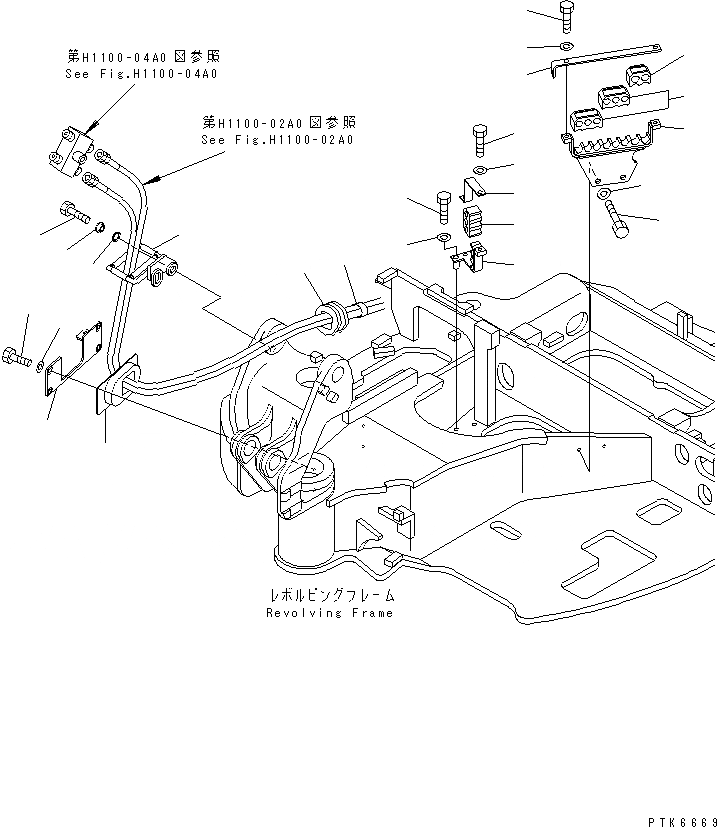 第H1100-04A0 図参照
See Fig.H1100-04A0

第H1100-02A0 図参照
See Fig.H1100-02A0

レボルビングフレーム
Revolving Frame

PTK6669