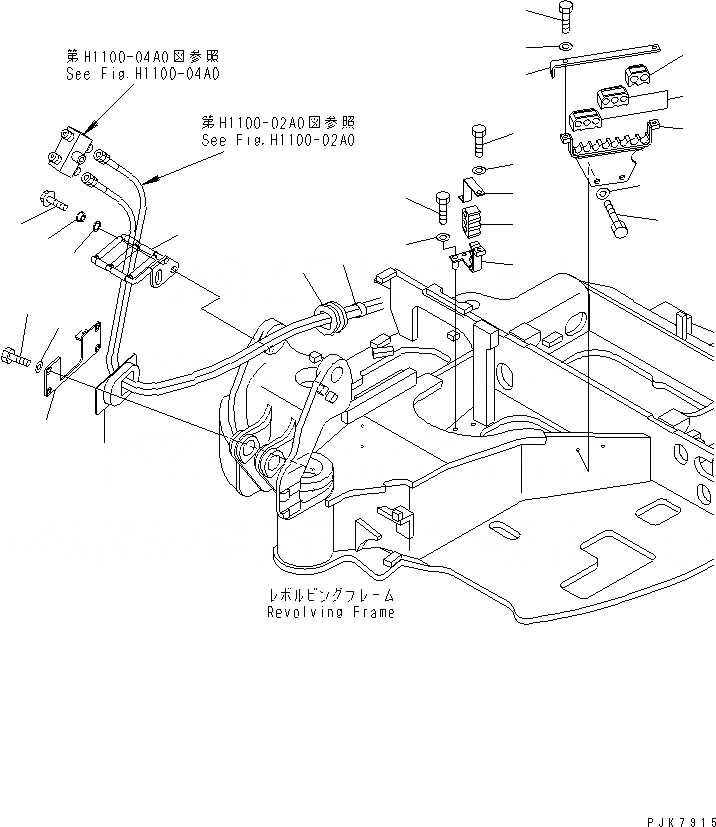 第H1100-04A0図参照
See Fig.H1100-04A0

第H1100-02A0図参照
See Fig.H1100-02A0

レボルビングフレーム
Revolving Frame

PJK7915