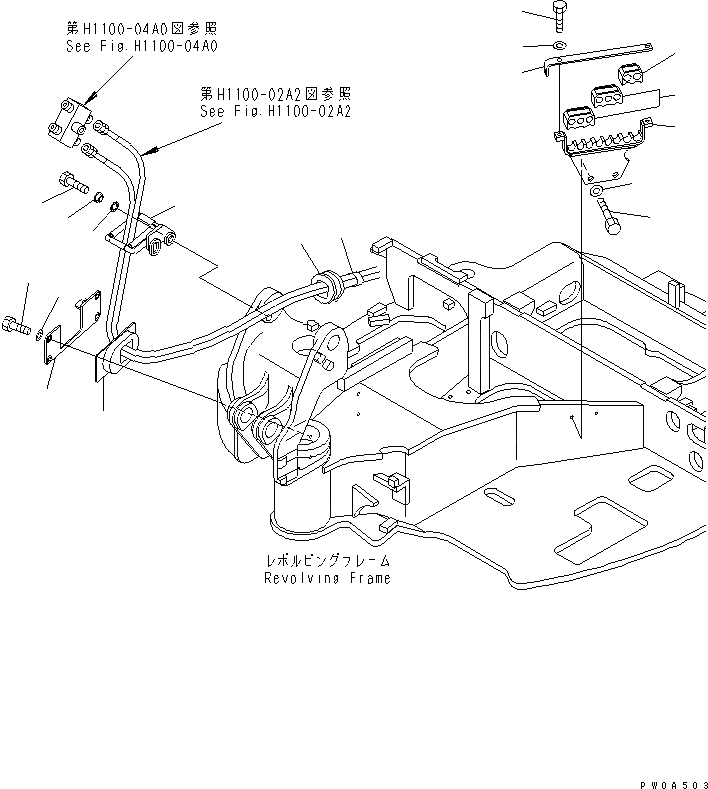 第H1100-04A0図参照
See Fig.H1100-04A0

第H1100-02A2図参照
See Fig.H1100-02A2

レボルビングフレーム
Revolving Frame

PW0A503