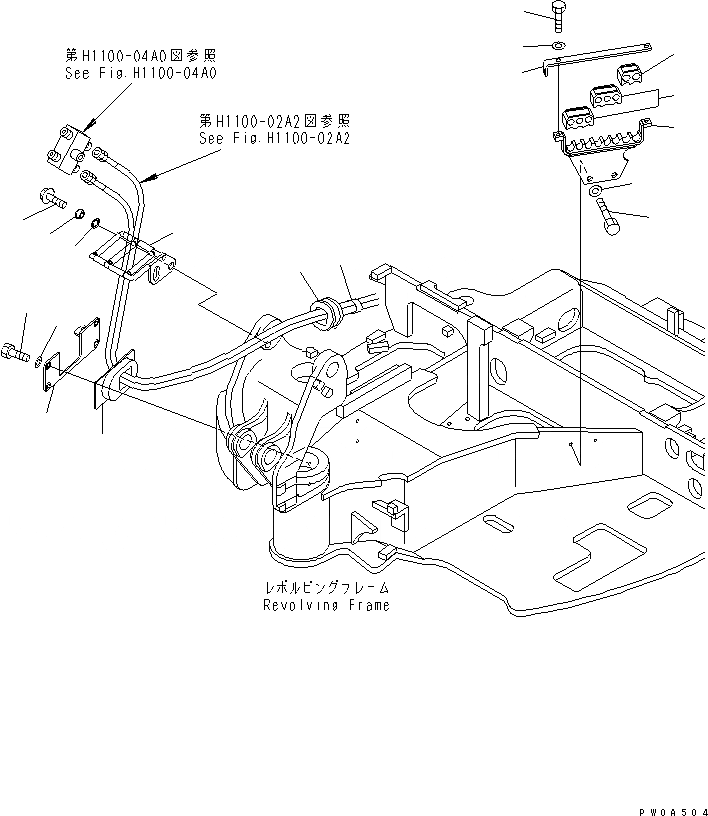 第H1100-04A0図参照
See Fig.H1100-04A0

第H1100-02A2図参照
See Fig.H1100-02A2

レボルビングフレーム
Revolving Frame

PW0A504