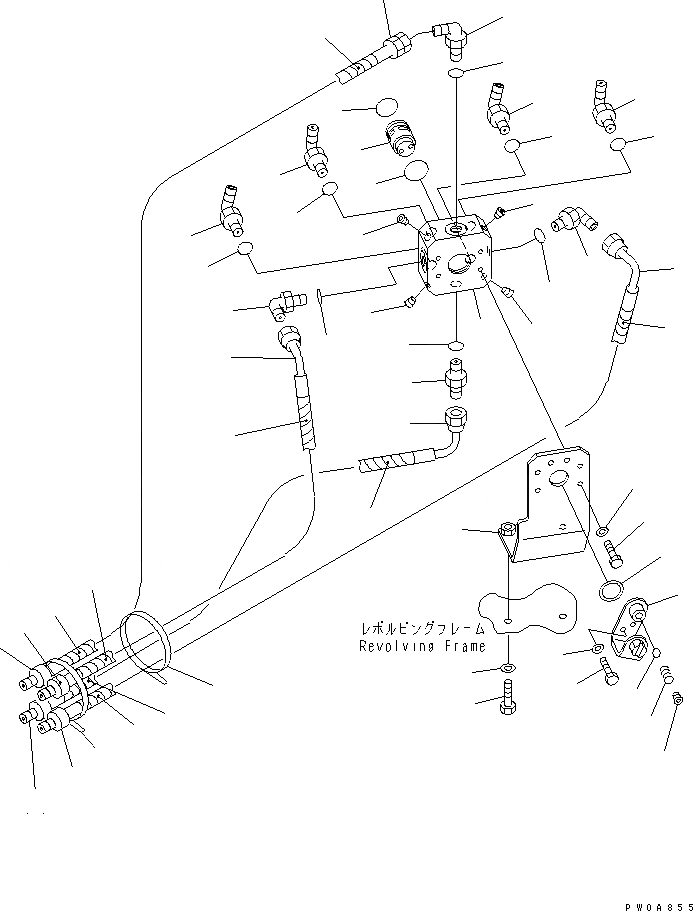 レボルビングフレーム
Revolving Frame

PW0A855